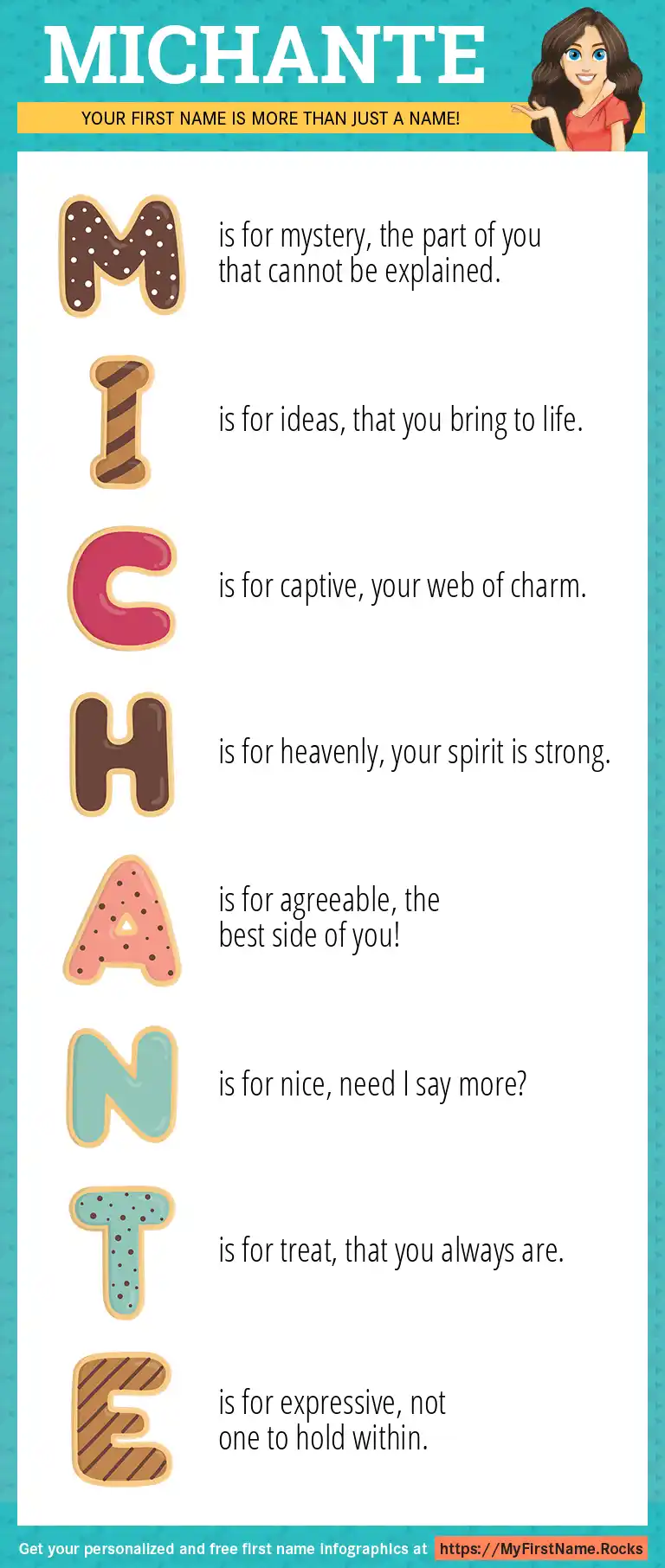 MICHANTE

YOUR FIRST NAME IS MORE THAN JUST A NAME!

M is for mystery, the part of you that cannot be explained.

I is for ideas, that you bring to life.

C is for captive, your web of charm.

H is for heavenly, your spirit is strong.

A is for agreeable, the best side of you!

N is for nice, need I say more?

T is for treat, that you always are.

E is for expressive, not one to hold within.

Get your personalized and free first name infographics at https://MyFirstName.Rocks