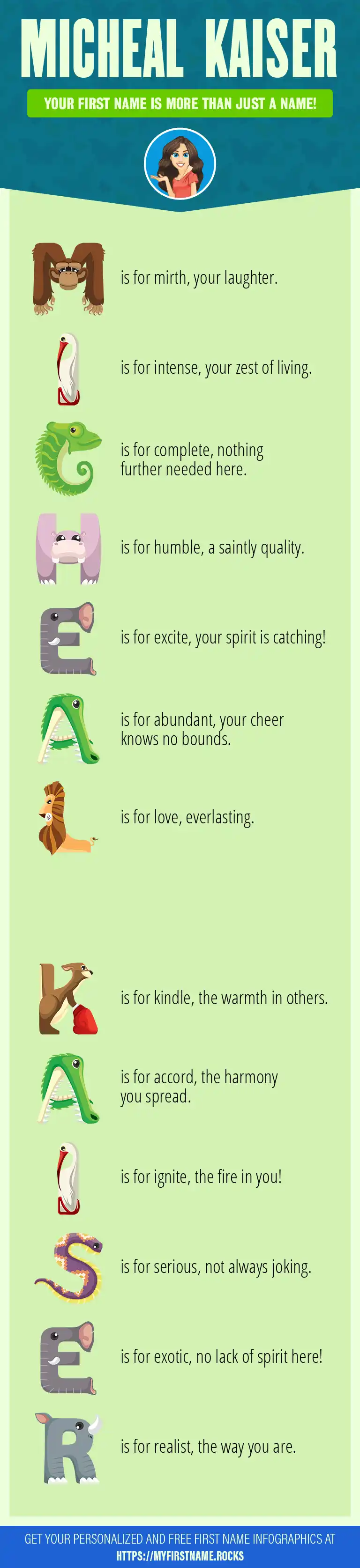 MICHEAL KAISER

YOUR FIRST NAME IS MORE THAN JUST A NAME!

M is for mirth, your laughter.

I is for intense, your zest of living.

C is for complete, nothing further needed here.

H is for humble, a saintly quality.

E is for excite, your spirit is catching!

A is for abundant, your cheer knows no bounds.

L is for love, everlasting.

K is for kindle, the warmth in others.

A is for accord, the harmony you spread.

I is for ignite, the fire in you!

S is for serious, not always joking.

E is for exotic, no lack of spirit here!

R is for realist, the way you are.

GET YOUR PERSONALIZED AND FREE FIRST NAME INFOGRAPHICS AT HTTPS://MYFIRSTNAME.ROCKS