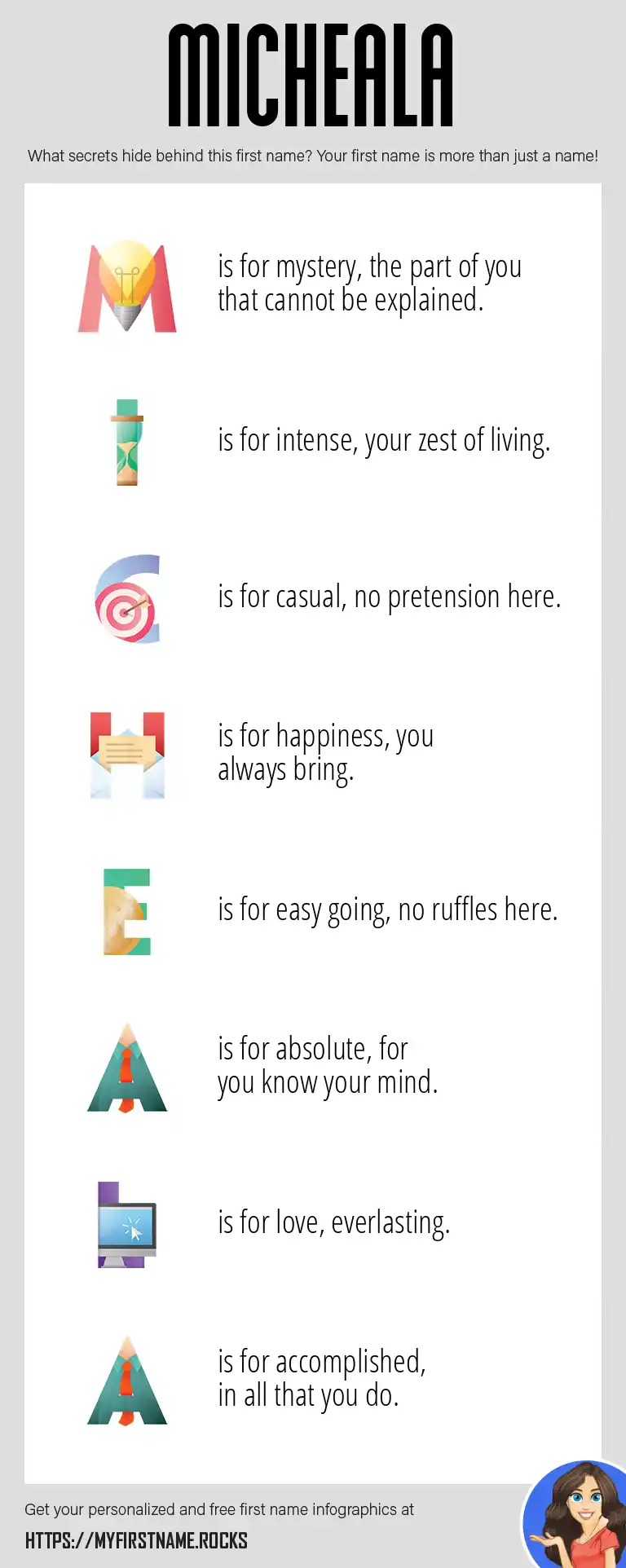 MICHEALA

What secrets hide behind this first name? Your first name is more than just a name!

M is for mystery, the part of you that cannot be explained.

I is for intense, your zest of living.

C is for casual, no pretension here.

H is for happiness, you always bring.

E is for easy going, no ruffles here.

A is for absolute, for you know your mind.

L is for love, everlasting.

A is for accomplished, in all that you do.

Get your personalized and free first name infographics at

HTTPS://MYFIRSTNAME.ROCKS