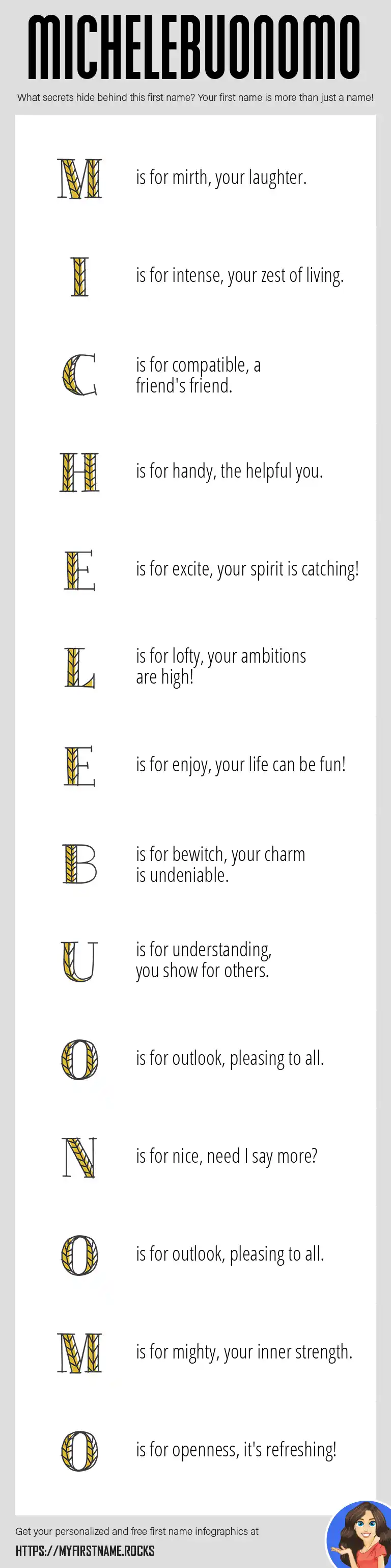 MICHELEBUONOMO

What secrets hide behind this first name? Your first name is more than just a name!

M is for mirth, your laughter.

I is for intense, your zest of living.

C is for compatible, a friend's friend.

H is for handy, the helpful you.

E is for excite, your spirit is catching!

L is for lofty, your ambitions are high!

E is for enjoy, your life can be fun!

B is for bewitch, your charm is undeniable.

U is for understanding, you show for others.

O is for outlook, pleasing to all.

N is for nice, need I say more?

O is for outlook, pleasing to all.

M is for mighty, your inner strength.

O is for openness, it's refreshing!

Get your personalized and free first name infographics at

HTTPS://MYFIRSTNAME.ROCKS