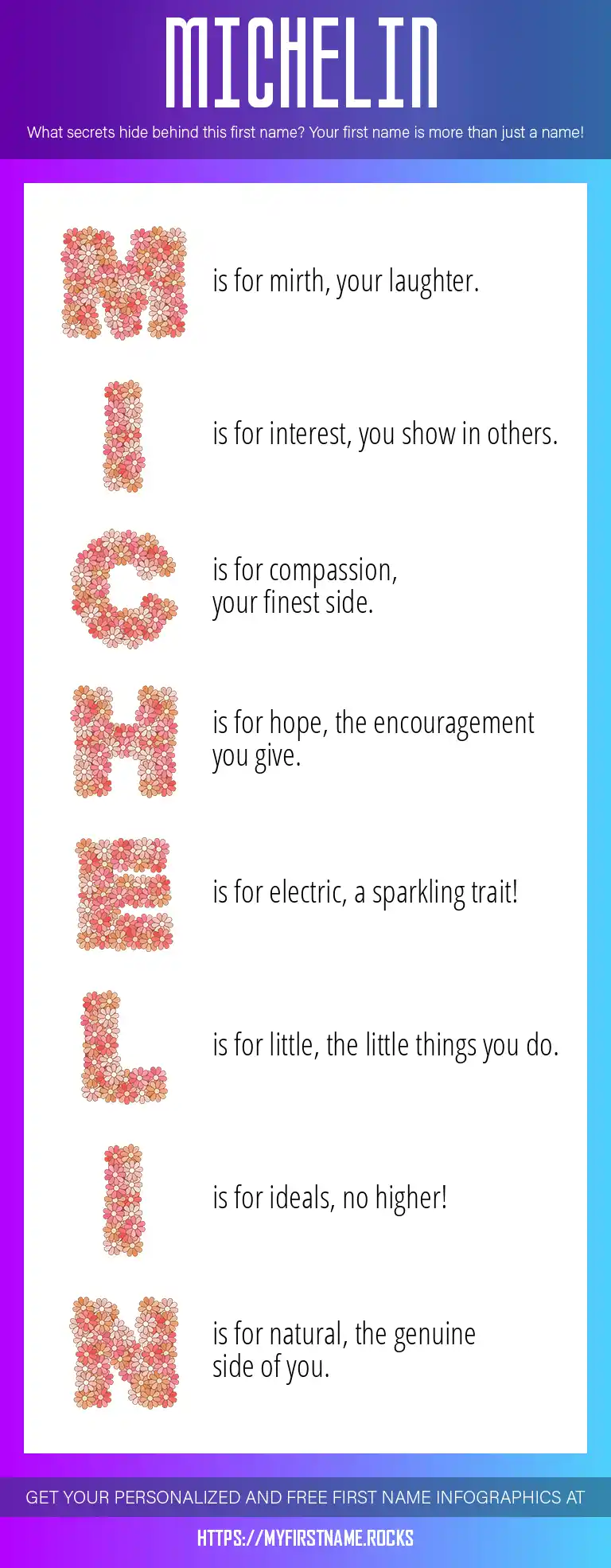 MICHELIN

What secrets hide behind this first name? Your first name is more than just a name!

M is for mirth, your laughter.

I is for interest, you show in others.

C is for compassion, your finest side.

H is for hope, the encouragement you give.

E is for electric, a sparkling trait!

L is for little, the little things you do.

I is for ideals, no higher!

N is for natural, the genuine side of you.

GET YOUR PERSONALIZED AND FREE FIRST NAME INFOGRAPHICS AT

HTTPS://MYFIRSTNAME.ROCKS