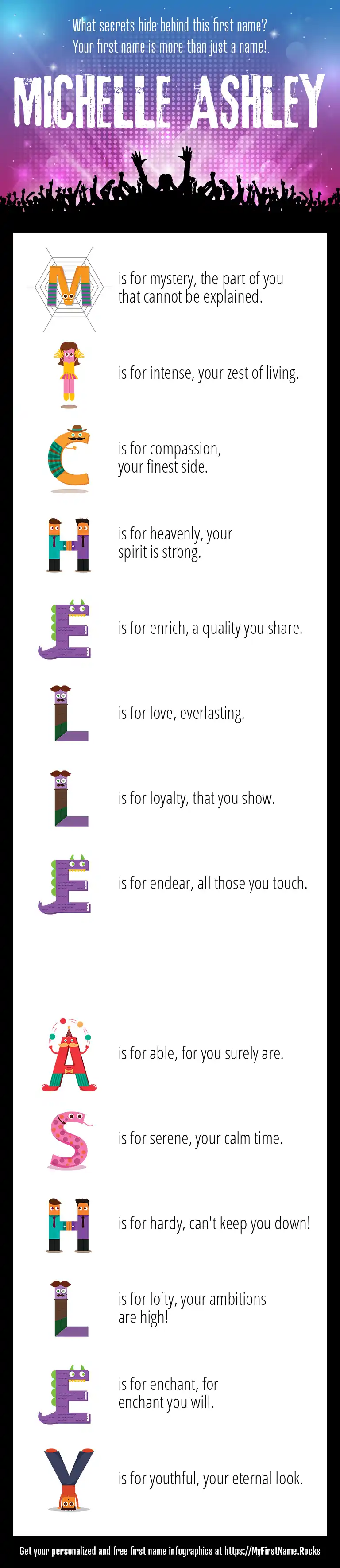 What secrets hide behind this first name?
Your first name is more than just a name!.

MICHELLE ASHLEY

M is for mystery, the part of you that cannot be explained.

I is for intense, your zest of living.

C is for compassion, your finest side.

H is for heavenly, your spirit is strong.

E is for enrich, a quality you share.

L is for love, everlasting.

L is for loyalty, that you show.

E is for endear, all those you touch.

A is for able, for you surely are.

S is for serene, your calm time.

H is for hardy, can't keep you down!

L is for lofty, your ambitions are high!

E is for enchant, for enchant you will.

Y is for youthful, your eternal look.

Get your personalized and free first name infographics at https://MyFirstName.Rocks