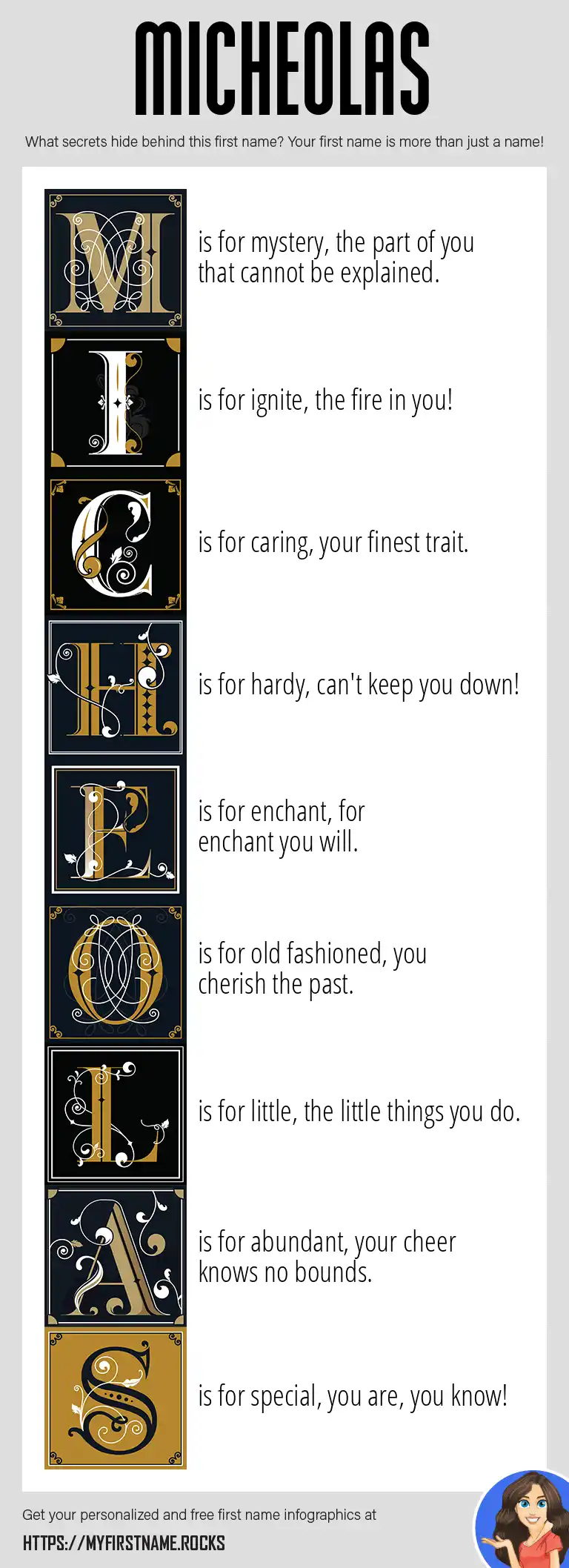 MICHEOLAS

What secrets hide behind this first name? Your first name is more than just a name!

M is for mystery, the part of you that cannot be explained.

I is for ignite, the fire in you!

C is for caring, your finest trait.

H is for hardy, can't keep you down!

E is for enchant, for enchant you will.

O is for old fashioned, you cherish the past.

L is for little, the little things you do.

A is for abundant, your cheer knows no bounds.

S is for special, you are, you know!

Get your personalized and free first name infographics at

HTTPS://MYFIRSTNAME.ROCKS