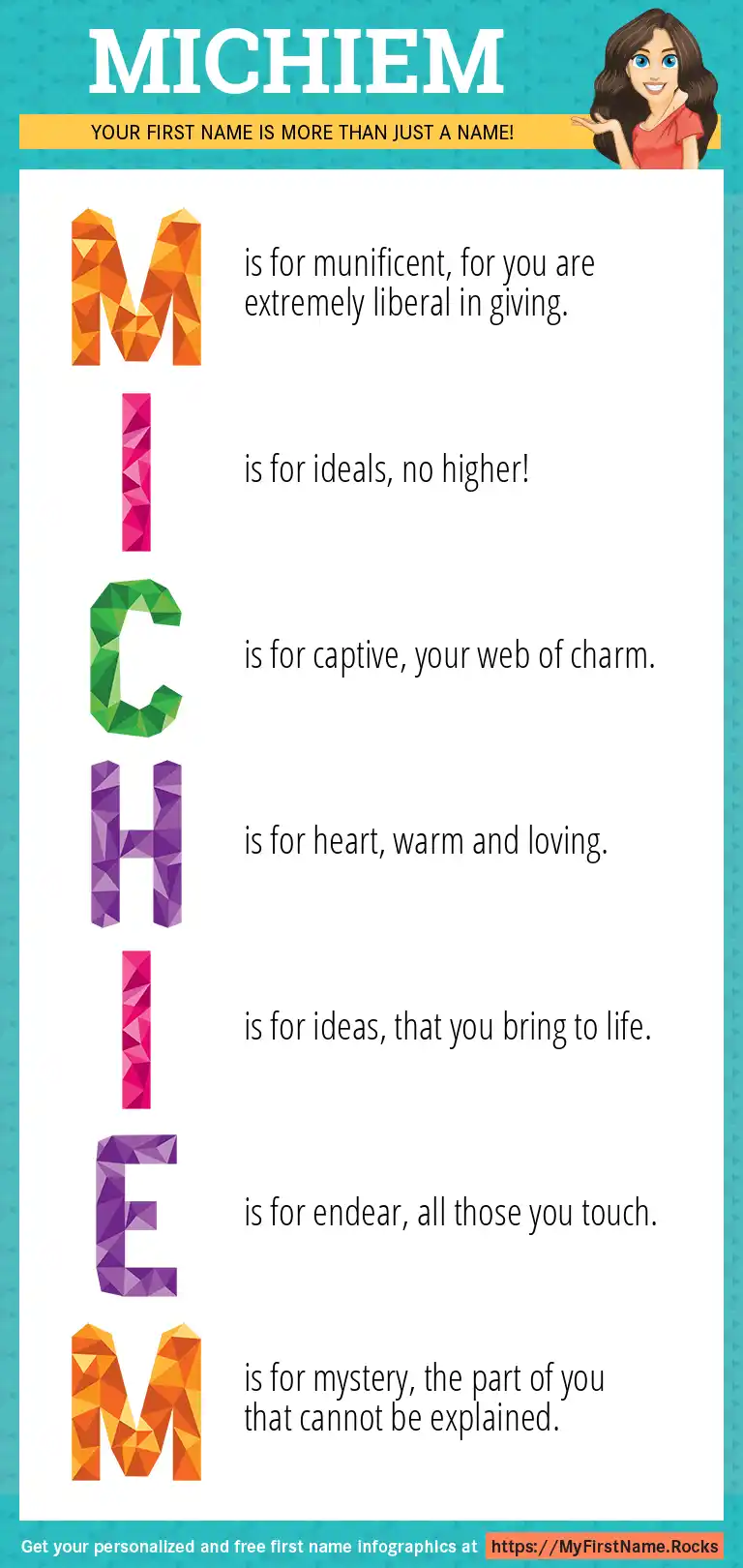 MICHIEM

YOUR FIRST NAME IS MORE THAN JUST A NAME!

M is for munificent, for you are extremely liberal in giving.

I is for ideals, no higher!

C is for captive, your web of charm.

H is for heart, warm and loving.

I is for ideas, that you bring to life.

E is for endear, all those you touch.

M is for mystery, the part of you that cannot be explained.

Get your personalized and free first name infographics at https://MyFirstName.Rocks