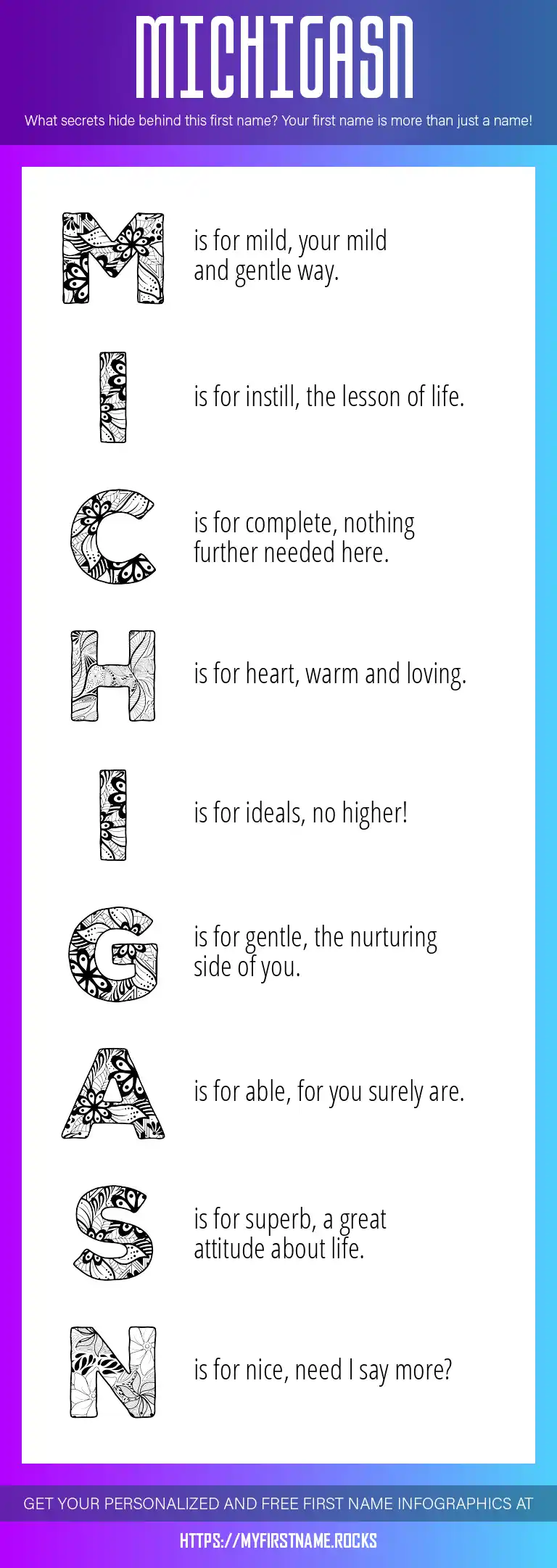 MICHIGASN

What secrets hide behind this first name? Your first name is more than just a name!

M is for mild, your mild and gentle way.

I is for instill, the lesson of life.

C is for complete, nothing further needed here.

H is for heart, warm and loving.

I is for ideals, no higher!

G is for gentle, the nurturing side of you.

A is for able, for you surely are.

S is for superb, a great attitude about life.

N is for nice, need I say more?

GET YOUR PERSONALIZED AND FREE FIRST NAME INFOGRAPHICS AT

HTTPS://MYFIRSTNAME.ROCKS