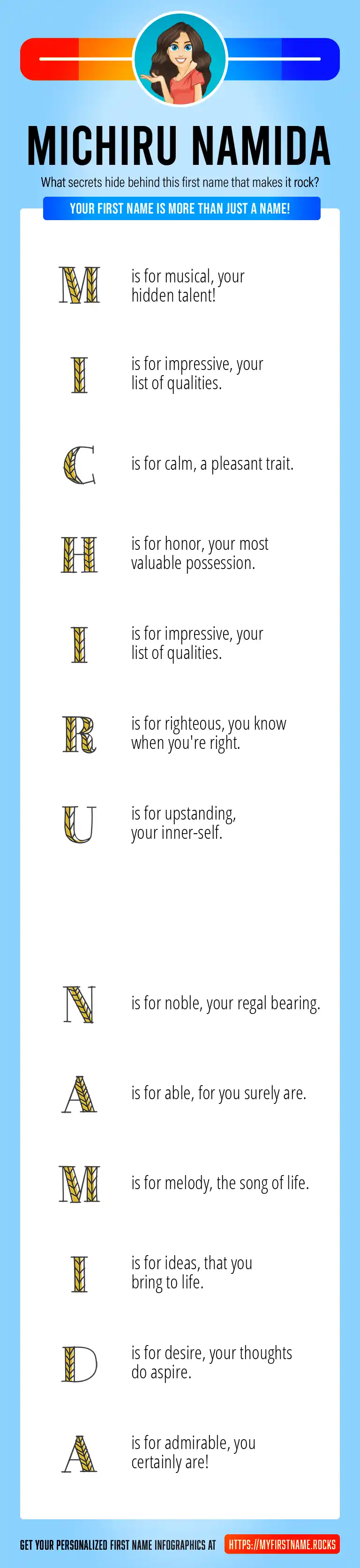 MICHIRU NAMIDA

What secrets hide behind this first name that makes it rock?

YOUR FIRST NAME IS MORE THAN JUST A NAME!

M is for musical, your hidden talent!

I is for impressive, your list of qualities.

C is for calm, a pleasant trait.

H is for honor, your most valuable possession.

I is for impressive, your list of qualities.

R is for righteous, you know when you're right.

U is for upstanding, your inner-self.

N is for noble, your regal bearing.

A is for able, for you surely are.

M is for melody, the song of life.

I is for ideas, that you bring to life.

D is for desire, your thoughts do aspire.

A is for admirable, you certainly are!

GET YOUR PERSONALIZED FIRST NAME INFOGRAPHICS AT HTTPS://MYFIRSTNAME.ROCKS