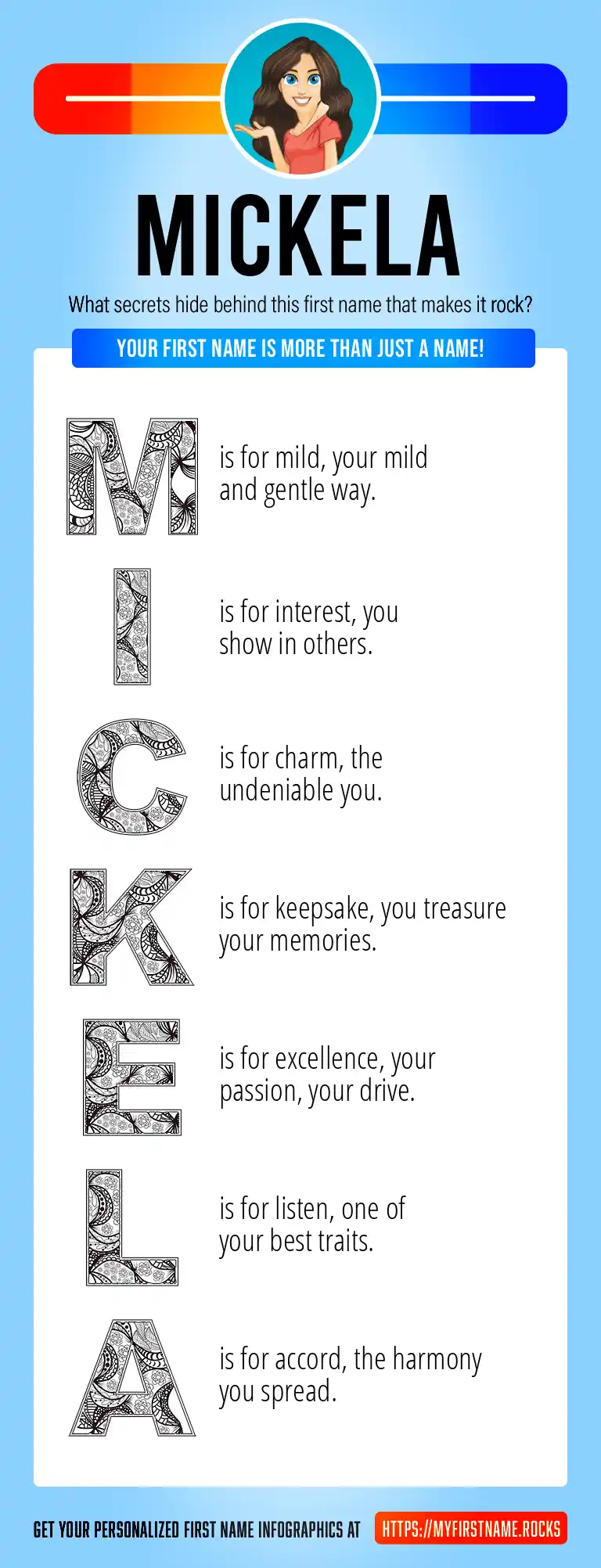 MICKELA

What secrets hide behind this first name that makes it rock?

YOUR FIRST NAME IS MORE THAN JUST A NAME!

M is for mild, your mild and gentle way.

I is for interest, you show in others.

C is for charm, the undeniable you.

K is for keepsake, you treasure your memories.

E is for excellence, your passion, your drive.

L is for listen, one of your best traits.

A is for accord, the harmony you spread.

GET YOUR PERSONALIZED FIRST NAME INFOGRAPHICS AT HTTPS://MYFIRSTNAME.ROCKS