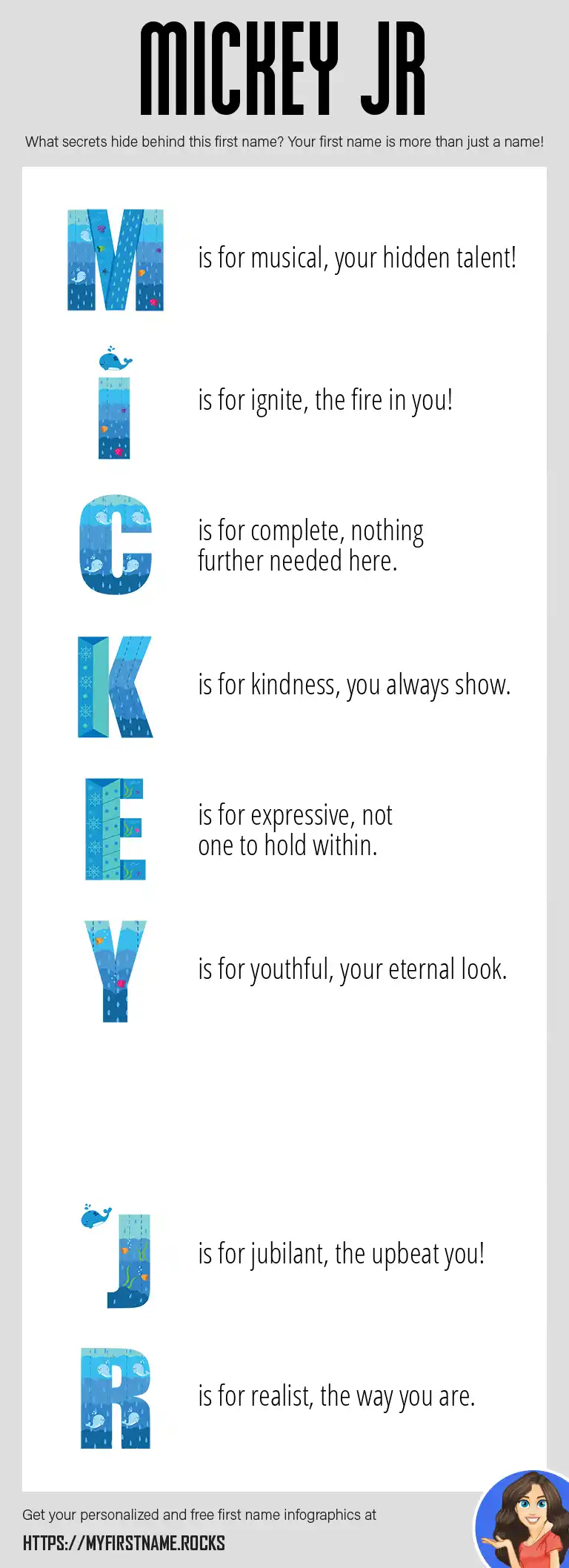 MICKEY JR

What secrets hide behind this first name? Your first name is more than just a name!

M is for musical, your hidden talent!

I is for ignite, the fire in you!

C is for complete, nothing further needed here.

K is for kindness, you always show.

E is for expressive, not one to hold within.

Y is for youthful, your eternal look.

J is for jubilant, the upbeat you!

R is for realist, the way you are.

Get your personalized and free first name infographics at

HTTPS://MYFIRSTNAME.ROCKS