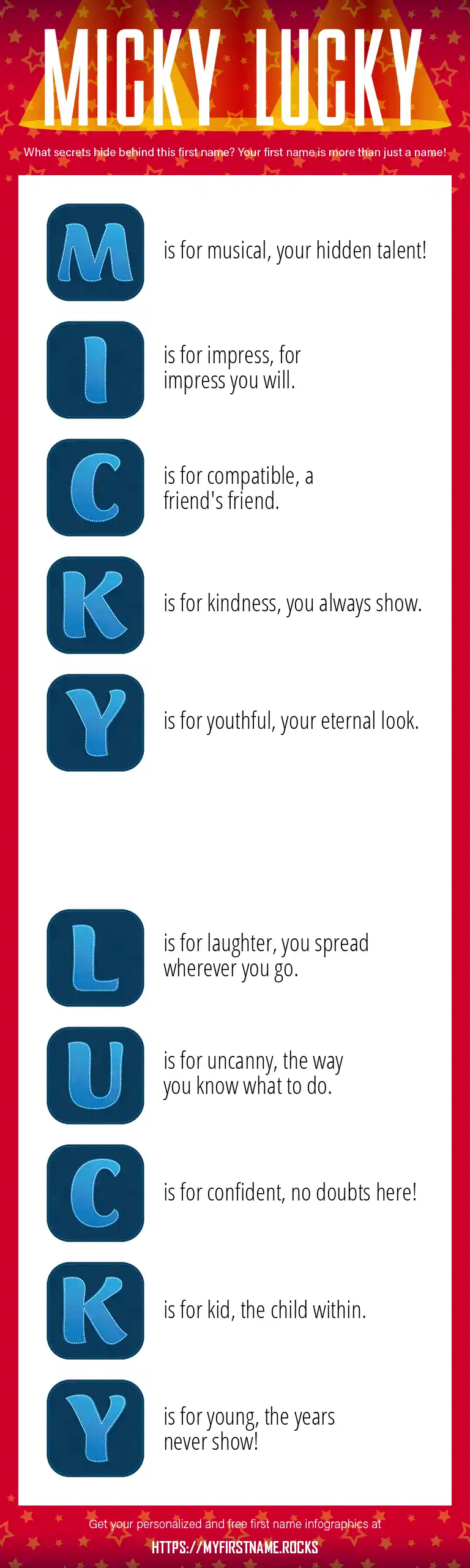 MICKY LUCKY

What secrets hide behind this first name? Your first name is more than just a name!

M is for musical, your hidden talent!

I is for impress, for impress you will.

C is for compatible, a friend's friend.

K is for kindness, you always show.

Y is for youthful, your eternal look.

L is for laughter, you spread wherever you go.

U is for uncanny, the way you know what to do.

C is for confident, no doubts here!

K is for kid, the child within.

Y is for young, the years never show!

Get your personalized and free first name infographics at

HTTPS://MYFIRSTNAME.ROCKS