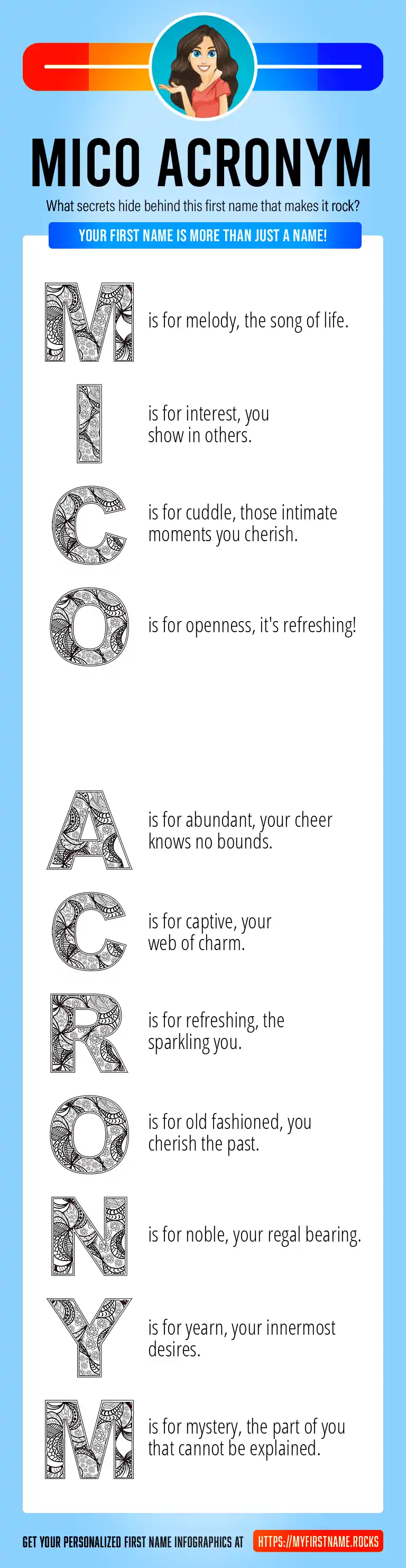 MICO ACRONYM

What secrets hide behind this first name that makes it rock?

YOUR FIRST NAME IS MORE THAN JUST A NAME!

M is for melody, the song of life.

I is for interest, you show in others.

C is for cuddle, those intimate moments you cherish.

O is for openness, it's refreshing!

A is for abundant, your cheer knows no bounds.

C is for captive, your web of charm.

R is for refreshing, the sparkling you.

O is for old fashioned, you cherish the past.

N is for noble, your regal bearing.

Y is for yearn, your innermost desires.

M is for mystery, the part of you that cannot be explained.

GET YOUR PERSONALIZED FIRST NAME INFOGRAPHICS AT HTTPS://MYFIRSTNAME.ROCKS