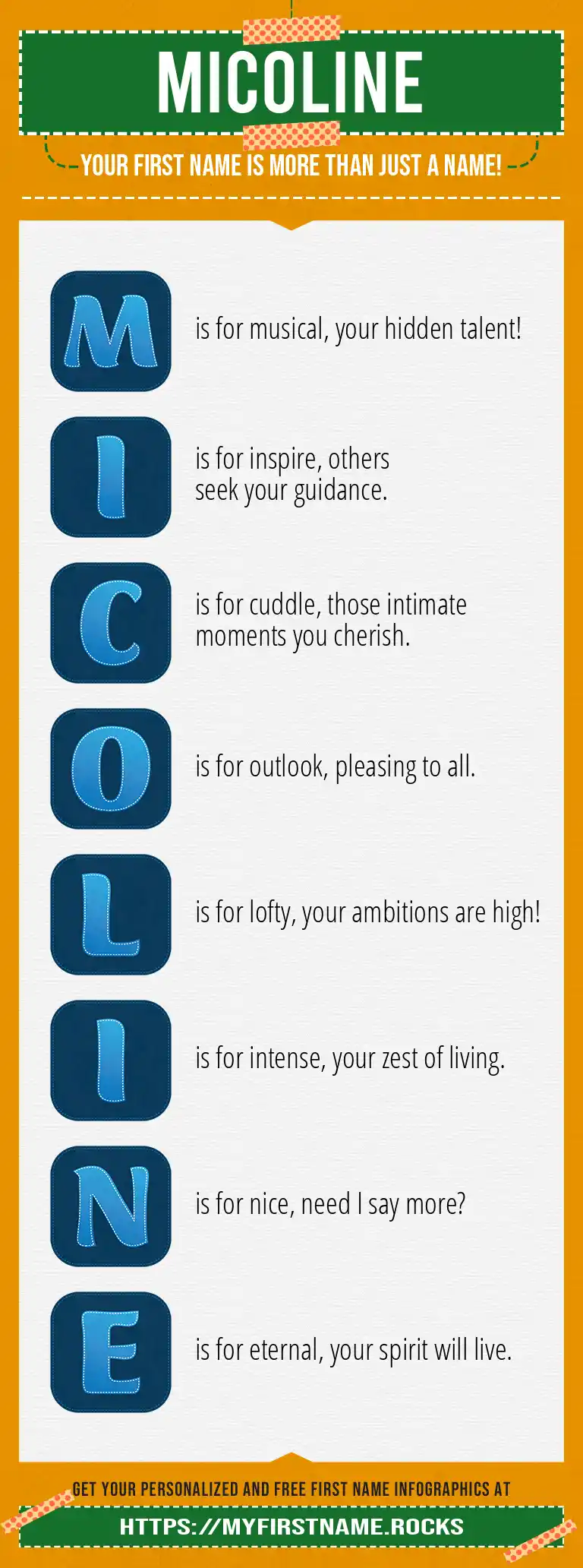 MICOLINE

YOUR FIRST NAME IS MORE THAN JUST A NAME!

M is for musical, your hidden talent!

I is for inspire, others seek your guidance.

C is for cuddle, those intimate moments you cherish.

O is for outlook, pleasing to all.

L is for lofty, your ambitions are high!

I is for intense, your zest of living.

N is for nice, need I say more?

E is for eternal, your spirit will live.

GET YOUR PERSONALIZED AND FREE FIRST NAME INFOGRAPHICS AT

HTTPS://MYFIRSTNAME.ROCKS