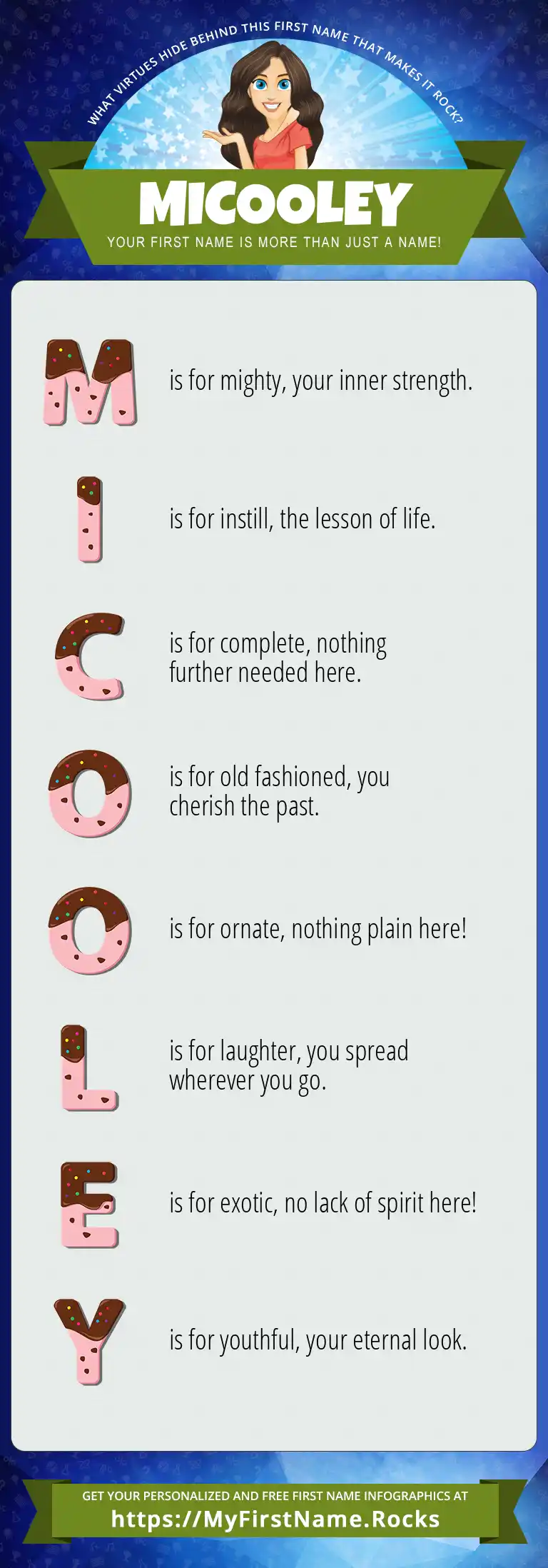 WHAT VIRTUES HIDE BEHIND THIS FIRST NAME THAT MAKES IT ROCK?

MICOOLEY

YOUR FIRST NAME IS MORE THAN JUST A NAME!

M is for mighty, your inner strength.

I is for instill, the lesson of life.

C is for complete, nothing further needed here.

O is for old fashioned, you cherish the past.

O is for ornate, nothing plain here!

L is for laughter, you spread wherever you go.

E is for exotic, no lack of spirit here!

Y is for youthful, your eternal look.

GET YOUR PERSONALIZED AND FREE FIRST NAME INFOGRAPHICS AT
https://MyFirstName.Rocks