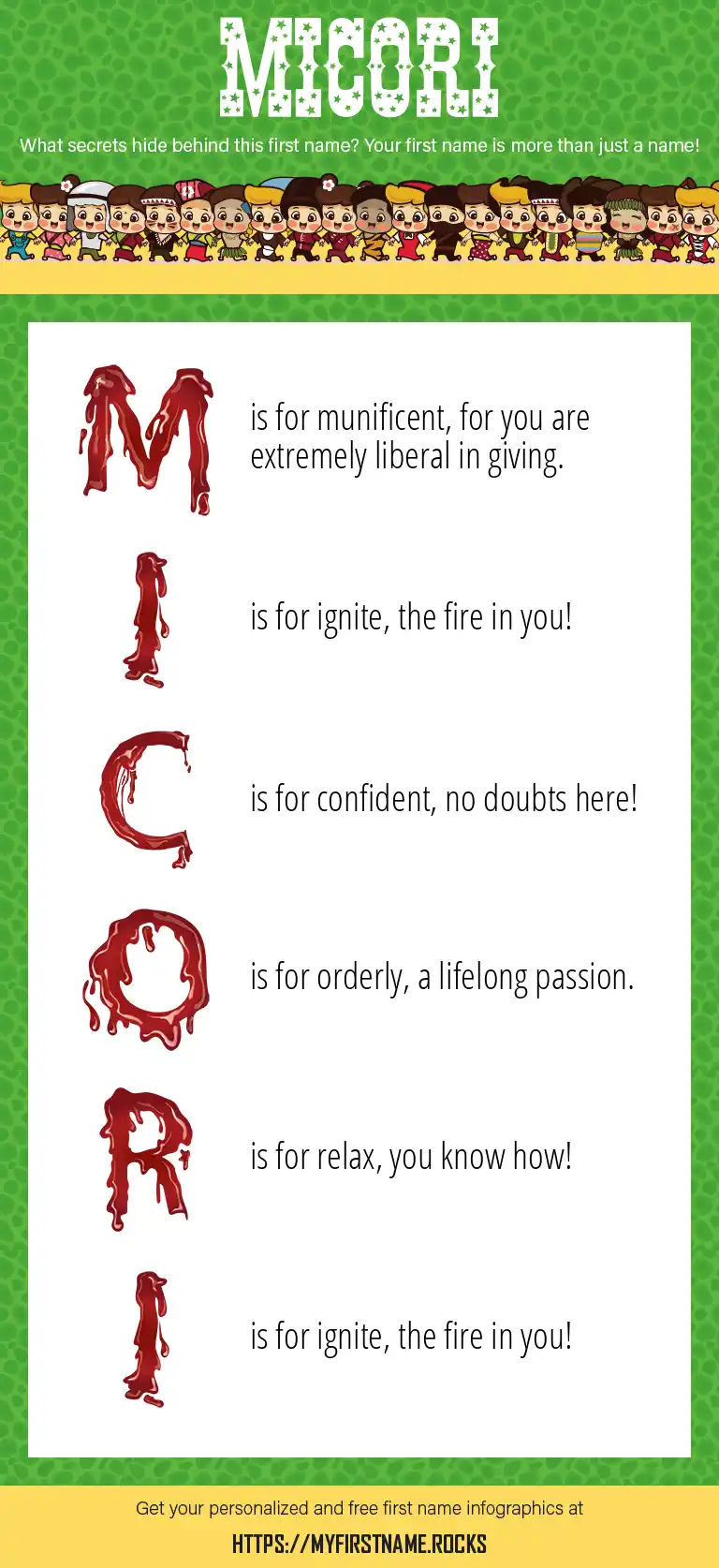 MICORI

What secrets hide behind this first name? Your first name is more than just a name!

M is for munificent, for you are extremely liberal in giving.

I is for ignite, the fire in you!

C is for confident, no doubts here!

O is for orderly, a lifelong passion.

R is for relax, you know how!

I is for ignite, the fire in you!

Get your personalized and free first name infographics at

HTTPS://MYFIRSTNAME.ROCKS