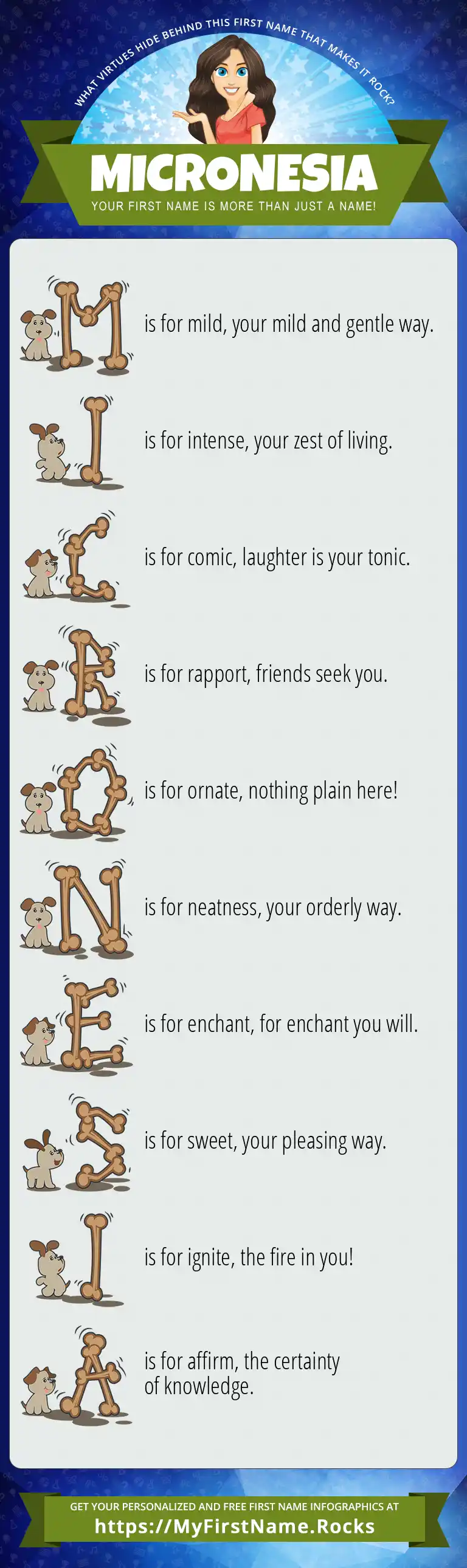 WHAT VIRTUES HIDE BEHIND THIS FIRST NAME THAT MAKES IT ROCK?

MICRONESIA

YOUR FIRST NAME IS MORE THAN JUST A NAME!

M is for mild, your mild and gentle way.

I is for intense, your zest of living.

C is for comic, laughter is your tonic.

R is for rapport, friends seek you.

O is for ornate, nothing plain here!

N is for neatness, your orderly way.

E is for enchant, for enchant you will.

S is for sweet, your pleasing way.

I is for ignite, the fire in you!

A is for affirm, the certainty of knowledge.

GET YOUR PERSONALIZED AND FREE FIRST NAME INFOGRAPHICS AT

https://MyFirstName.Rocks