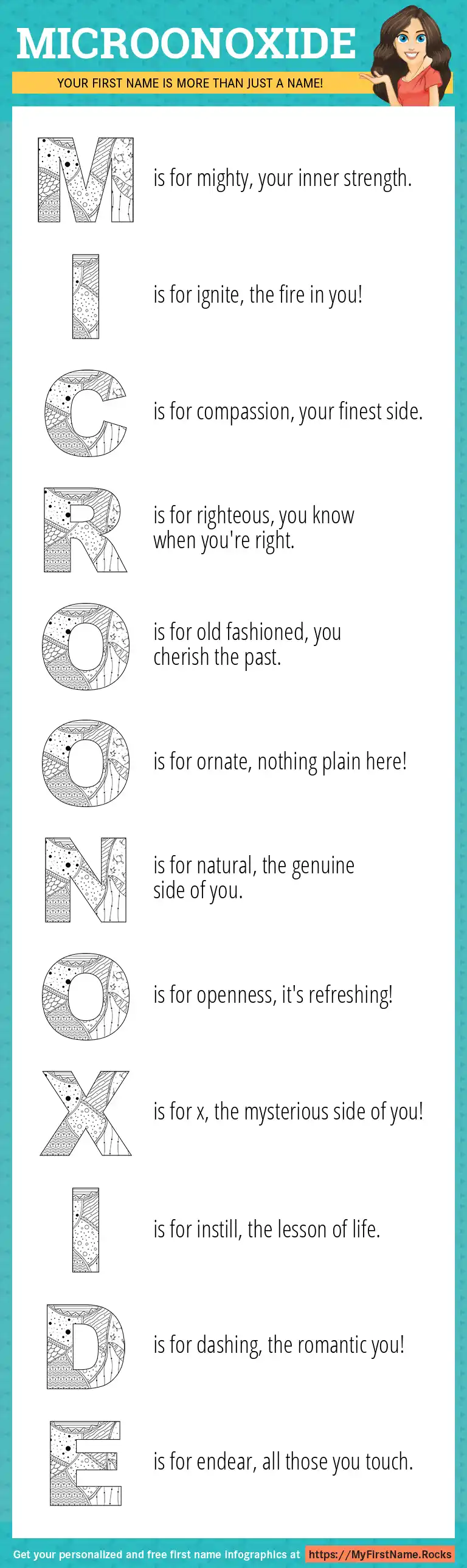 MICROONOXIDE

YOUR FIRST NAME IS MORE THAN JUST A NAME!

M is for mighty, your inner strength.

I is for ignite, the fire in you!

C is for compassion, your finest side.

R is for righteous, you know when you're right.

O is for old fashioned, you cherish the past.

O is for ornate, nothing plain here!

N is for natural, the genuine side of you.

O is for openness, it's refreshing!

X is for x, the mysterious side of you!

I is for instill, the lesson of life.

D is for dashing, the romantic you!

E is for endear, all those you touch.

Get your personalized and free first name infographics at https://MyFirstName.Rocks