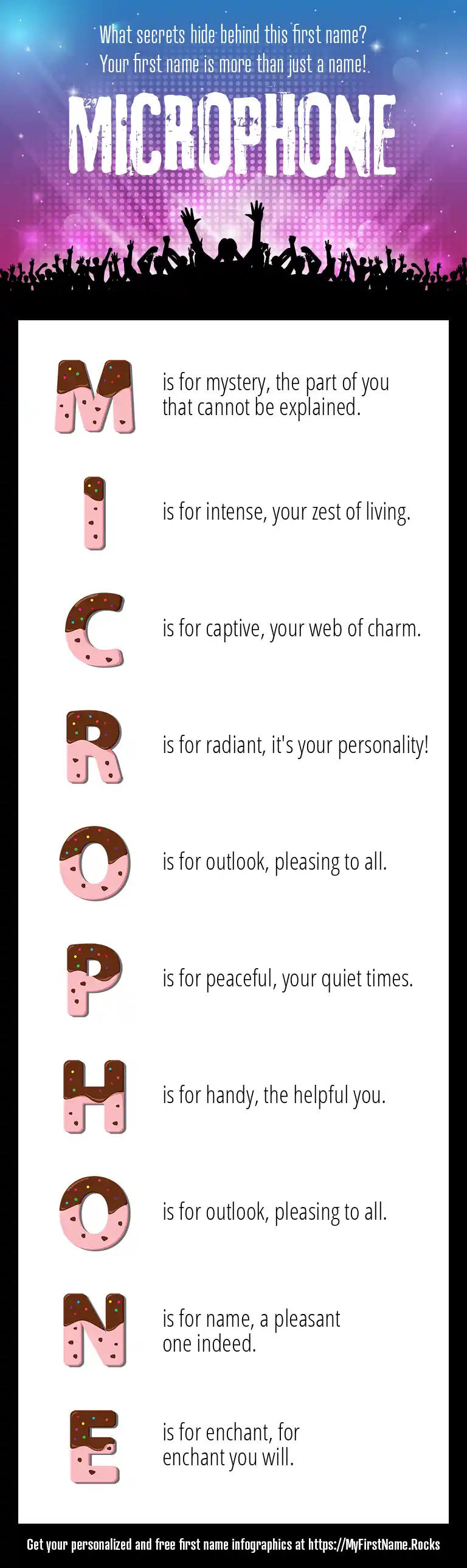 What secrets hide behind this first name?
Your first name is more than just a name!

MICROPHONE

M is for mystery, the part of you that cannot be explained.

I is for intense, your zest of living.

C is for captive, your web of charm.

R is for radiant, it's your personality!

O is for outlook, pleasing to all.

P is for peaceful, your quiet times.

H is for handy, the helpful you.

O is for outlook, pleasing to all.

N is for name, a pleasant one indeed.

E is for enchant, for enchant you will.

Get your personalized and free first name infographics at https://MyFirstName.Rocks