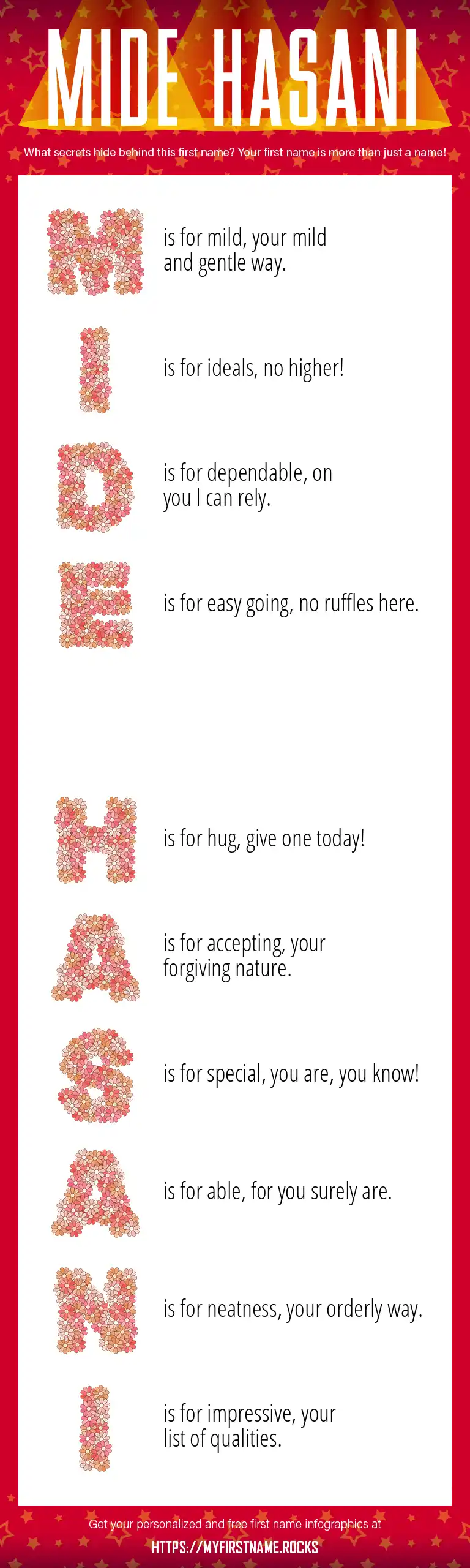 MIDE HASANI

What secrets hide behind this first name? Your first name is more than just a name!

M is for mild, your mild and gentle way.

I is for ideals, no higher!

D is for dependable, on you I can rely.

E is for easy going, no ruffles here.

H is for hug, give one today!

A is for accepting, your forgiving nature.

S is for special, you are, you know!

A is for able, for you surely are.

N is for neatness, your orderly way.

I is for impressive, your list of qualities.

Get your personalized and free first name infographics at

HTTPS://MYFIRSTNAME.ROCKS