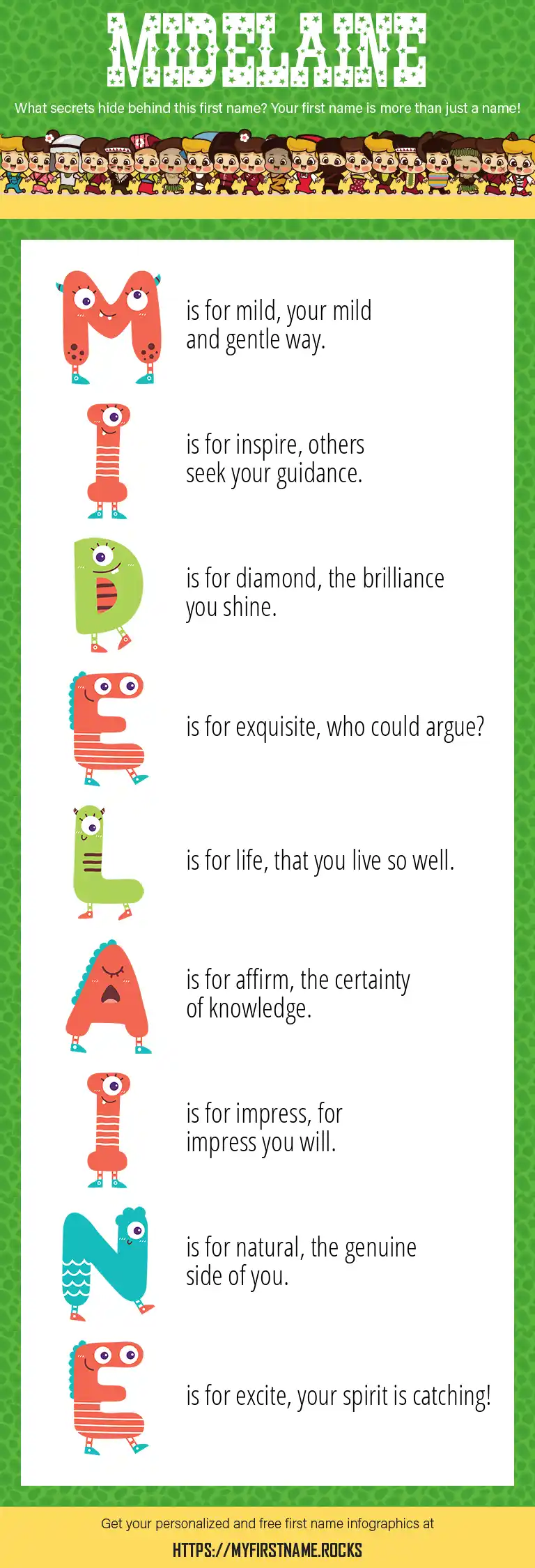 MIDELAINE

What secrets hide behind this first name? Your first name is more than just a name!

M is for mild, your mild and gentle way.

I is for inspire, others seek your guidance.

D is for diamond, the brilliance you shine.

E is for exquisite, who could argue?

L is for life, that you live so well.

A is for affirm, the certainty of knowledge.

I is for impress, for impress you will.

N is for natural, the genuine side of you.

E is for excite, your spirit is catching!

Get your personalized and free first name infographics at

HTTPS://MYFIRSTNAME.ROCKS