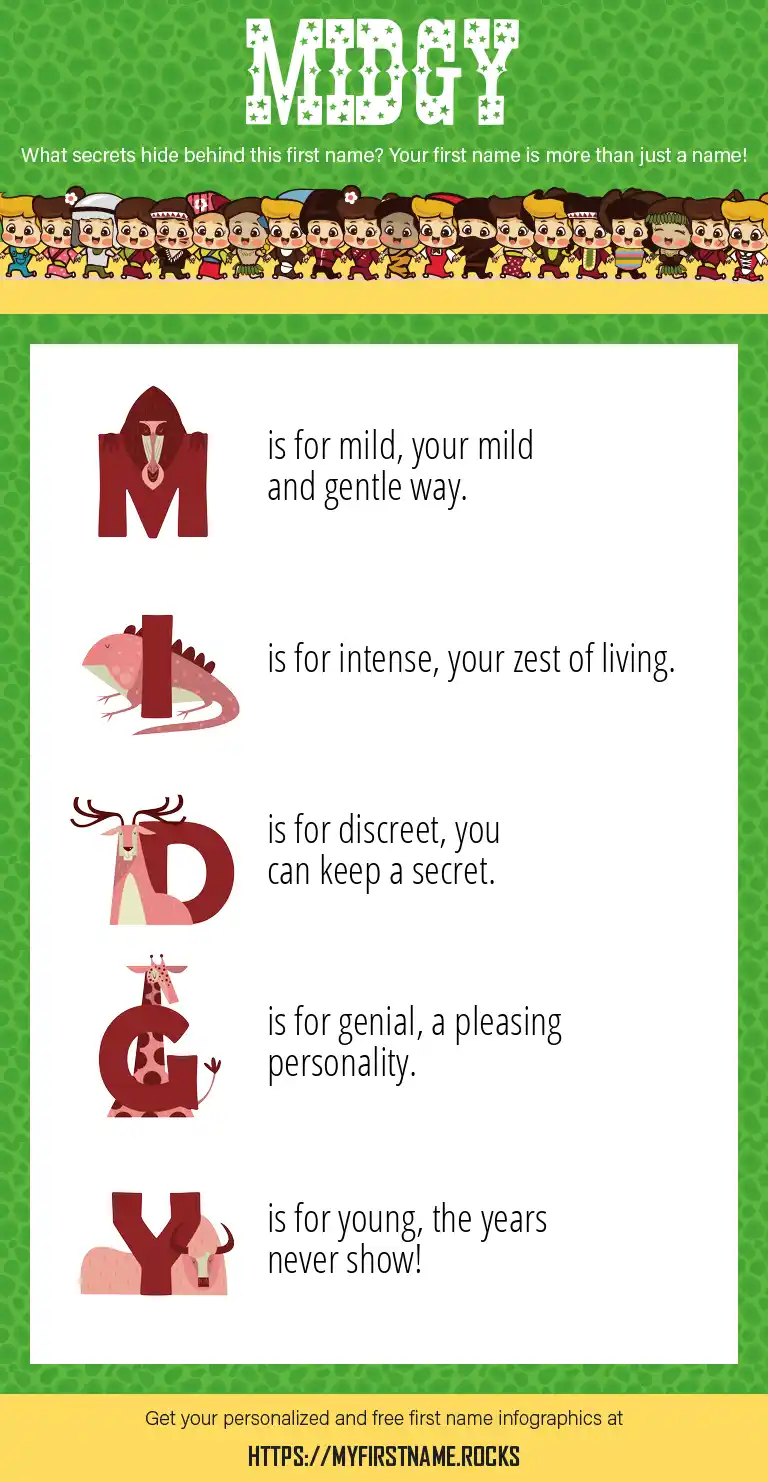 MIDGY

What secrets hide behind this first name? Your first name is more than just a name!

M is for mild, your mild and gentle way.

I is for intense, your zest of living.

D is for discreet, you can keep a secret.

G is for genial, a pleasing personality.

Y is for young, the years never show!

Get your personalized and free first name infographics at

HTTPS://MYFIRSTNAME.ROCKS