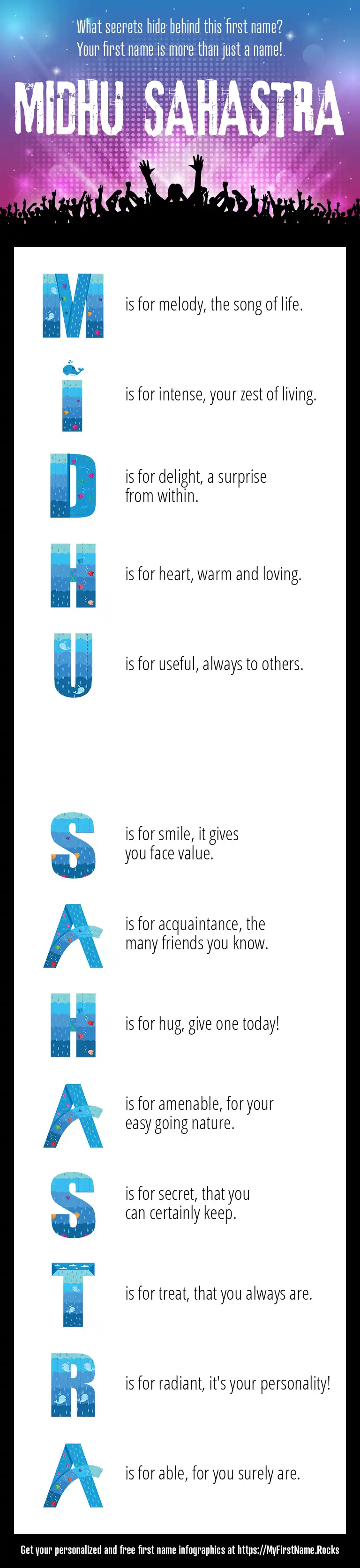 What secrets hide behind this first name?
Your first name is more than just a name!

MIDHU SAHASTRA

M is for melody, the song of life.

I is for intense, your zest of living.

D is for delight, a surprise from within.

H is for heart, warm and loving.

U is for useful, always to others.

S is for smile, it gives you face value.

A is for acquaintance, the many friends you know.

H is for hug, give one today!

A is for amenable, for your easy going nature.

S is for secret, that you can certainly keep.

T is for treat, that you always are.

R is for radiant, it's your personality!

A is for able, for you surely are.

Get your personalized and free first name infographics at https://MyFirstName.Rocks