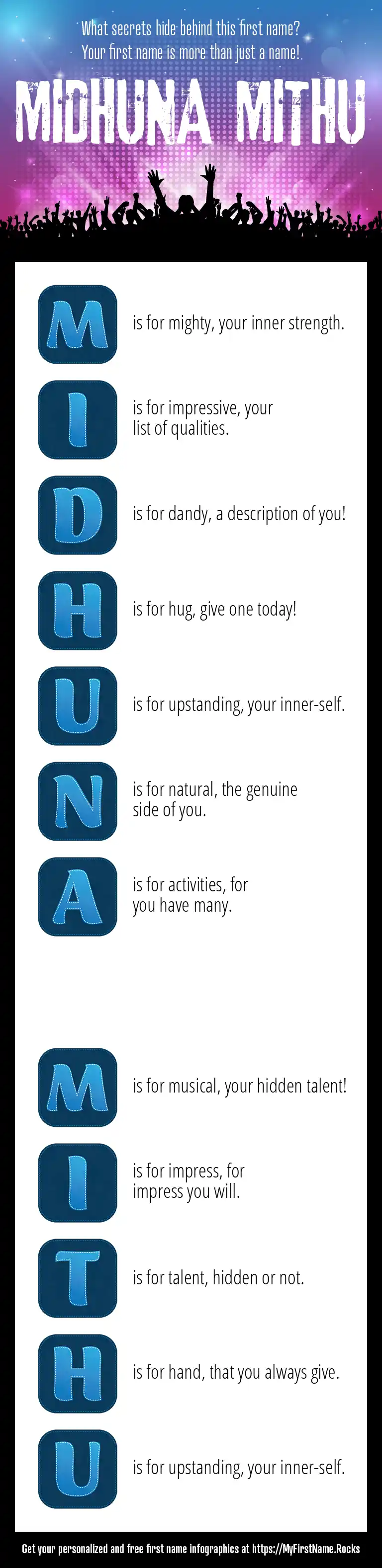 What secrets hide behind this first name?
Your first name is more than just a name!

MIDHUNA MITHU

M is for mighty, your inner strength.

I is for impressive, your list of qualities.

D is for dandy, a description of you!

H is for hug, give one today!

U is for upstanding, your inner-self.

N is for natural, the genuine side of you.

A is for activities, for you have many.

M is for musical, your hidden talent!

I is for impress, for impress you will.

T is for talent, hidden or not.

H is for hand, that you always give.

U is for upstanding, your inner-self.

Get your personalized and free first name infographics at https://MyFirstName.Rocks