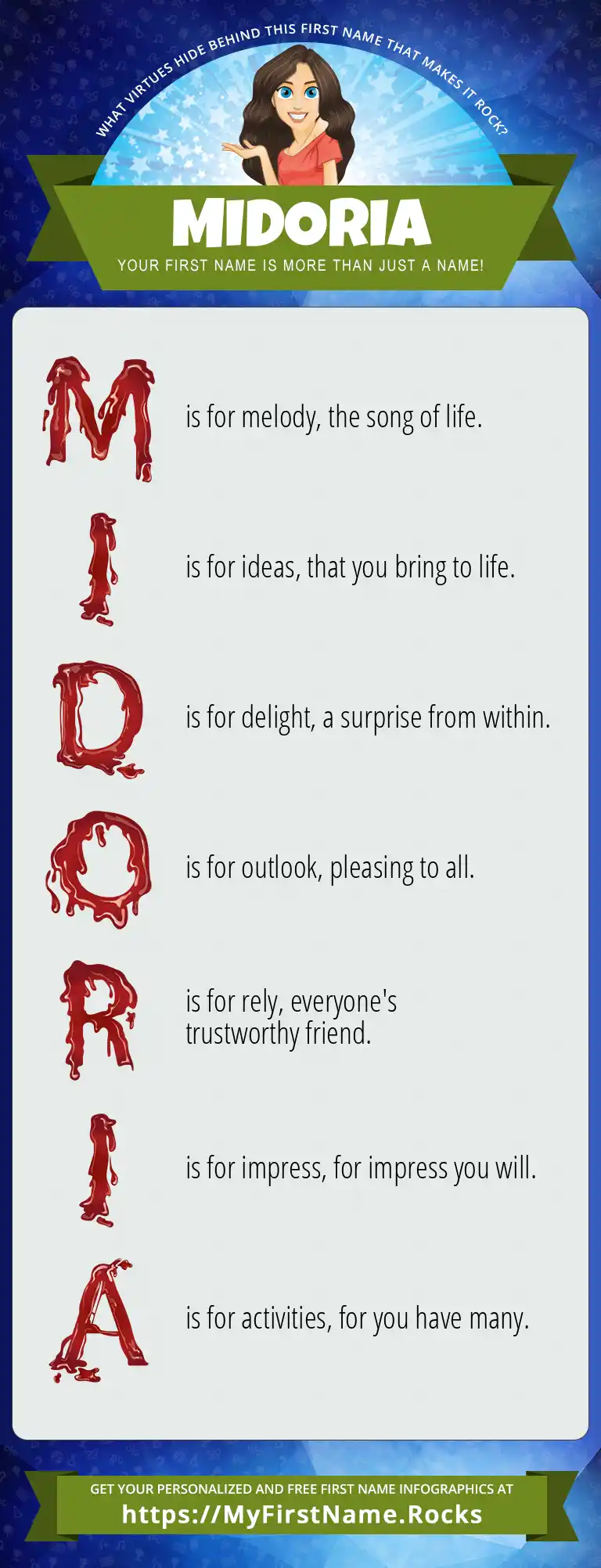 WHAT VIRTUES HIDE BEHIND THIS FIRST NAME THAT MAKES IT ROCK?

MIDORIA

YOUR FIRST NAME IS MORE THAN JUST A NAME!

M is for melody, the song of life.

I is for ideas, that you bring to life.

D is for delight, a surprise from within.

O is for outlook, pleasing to all.

R is for rely, everyone's trustworthy friend.

I is for impress, for impress you will.

A is for activities, for you have many.

GET YOUR PERSONALIZED AND FREE FIRST NAME INFOGRAPHICS AT
https://MyFirstName.Rocks