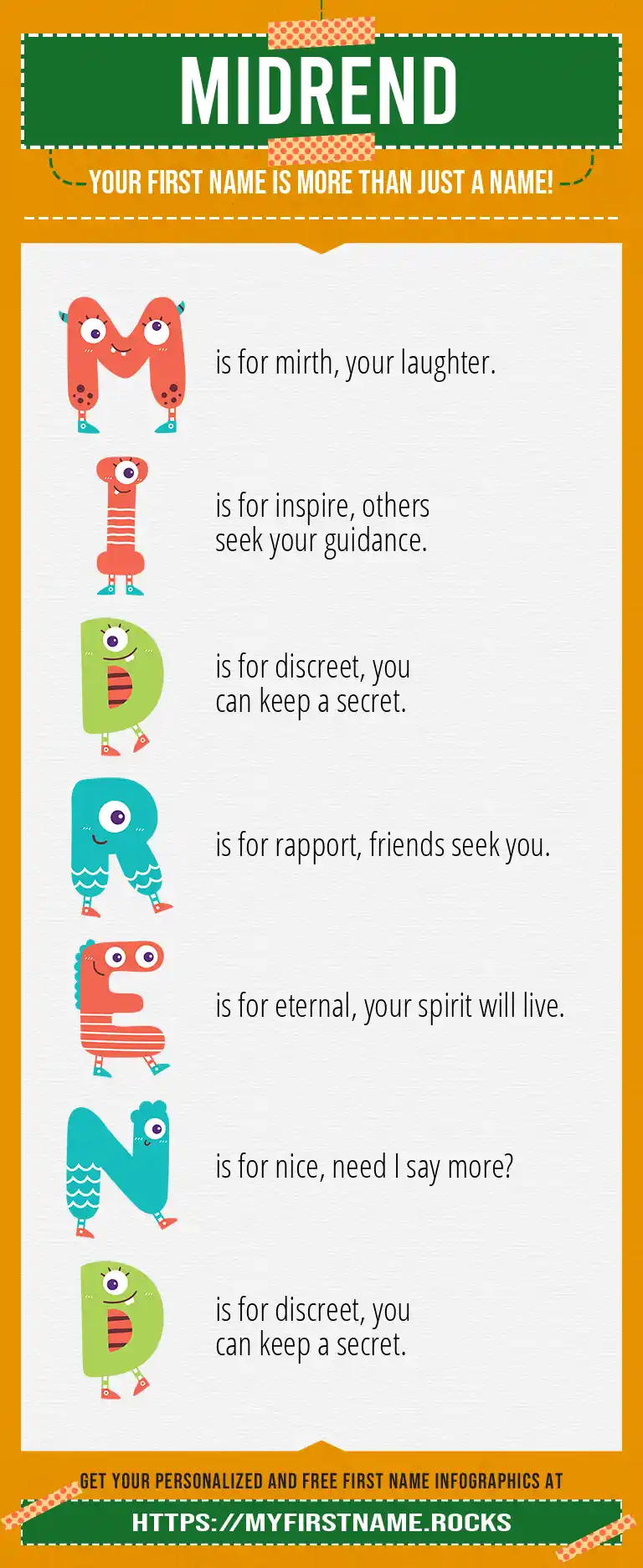 MIDREND

YOUR FIRST NAME IS MORE THAN JUST A NAME!

M is for mirth, your laughter.

I is for inspire, others seek your guidance.

D is for discreet, you can keep a secret.

R is for rapport, friends seek you.

E is for eternal, your spirit will live.

N is for nice, need I say more?

D is for discreet, you can keep a secret.

GET YOUR PERSONALIZED AND FREE FIRST NAME INFOGRAPHICS AT

HTTPS://MYFIRSTNAME.ROCKS