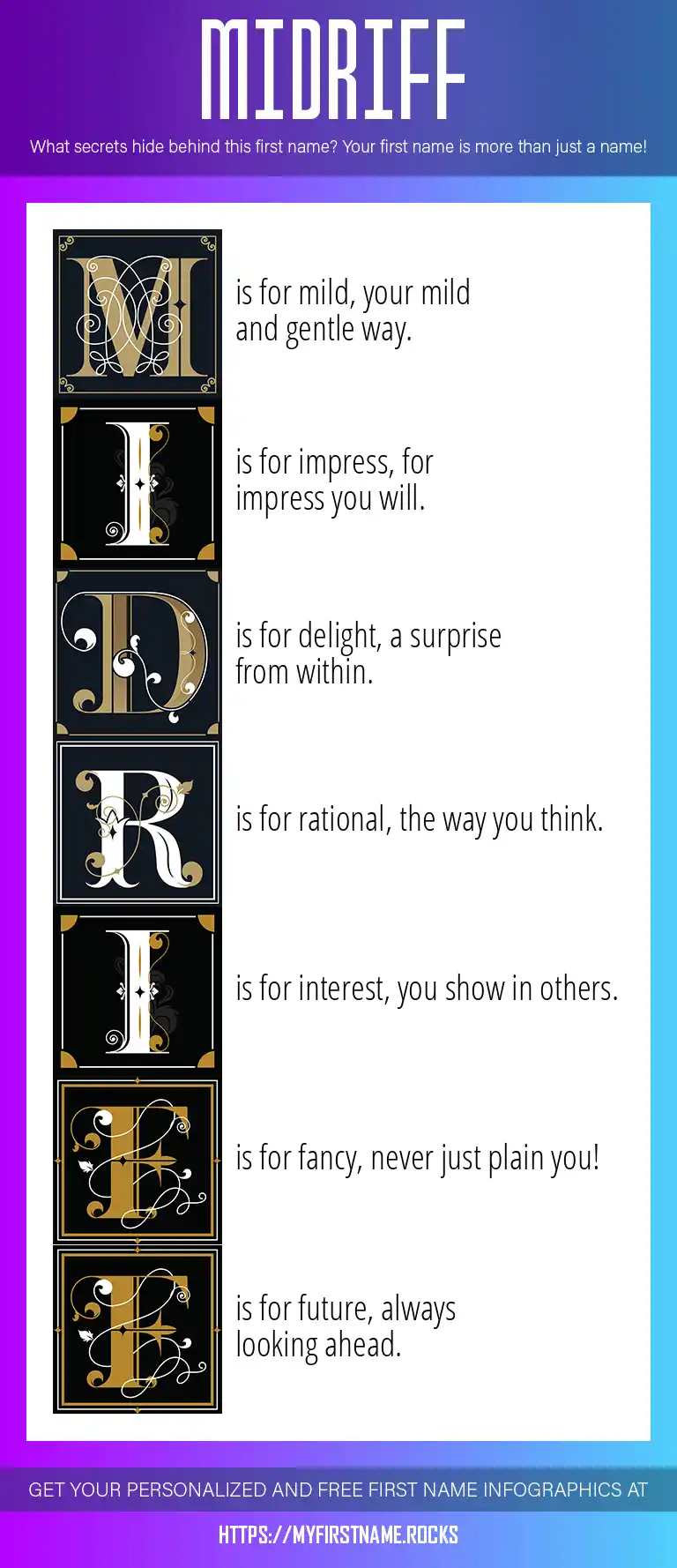 MIDRIFF

What secrets hide behind this first name? Your first name is more than just a name!

M is for mild, your mild and gentle way.

I is for impress, for impress you will.

D is for delight, a surprise from within.

R is for rational, the way you think.

I is for interest, you show in others.

F is for fancy, never just plain you!

F is for future, always looking ahead.

GET YOUR PERSONALIZED AND FREE FIRST NAME INFOGRAPHICS AT

HTTPS://MYFIRSTNAME.ROCKS