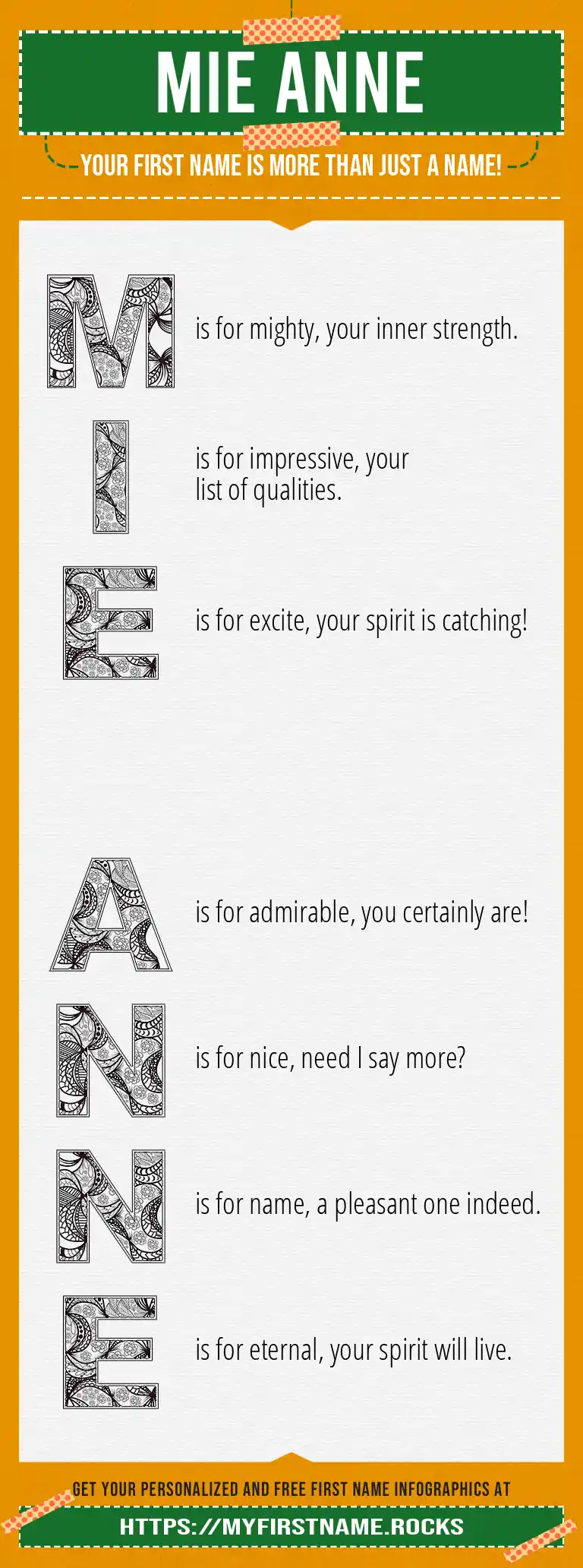 MIE ANNE

YOUR FIRST NAME IS MORE THAN JUST A NAME!

M is for mighty, your inner strength.

I is for impressive, your list of qualities.

E is for excite, your spirit is catching!

A is for admirable, you certainly are!

N is for nice, need I say more?

N is for name, a pleasant one indeed.

E is for eternal, your spirit will live.

GET YOUR PERSONALIZED AND FREE FIRST NAME INFOGRAPHICS AT

HTTPS://MYFIRSTNAME.ROCKS