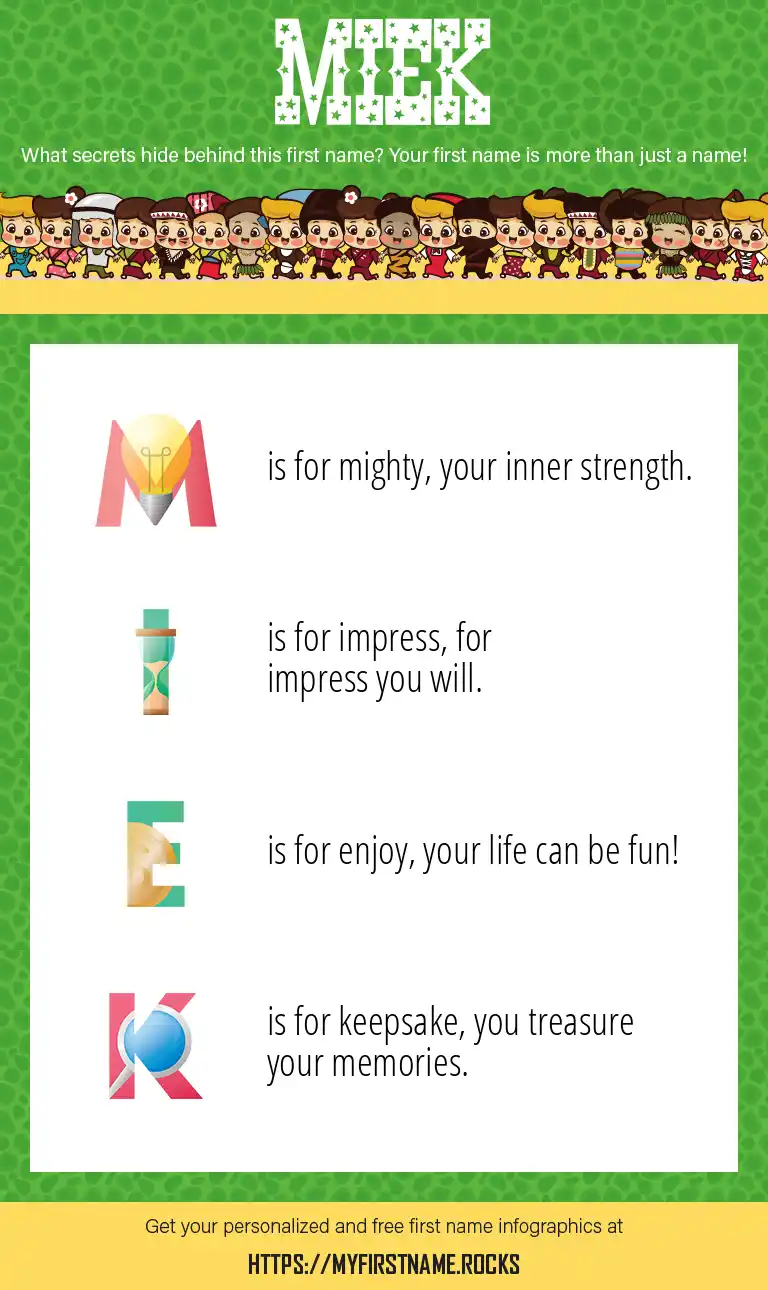 MIEK

What secrets hide behind this first name? Your first name is more than just a name!

M is for mighty, your inner strength.

I is for impress, for impress you will.

E is for enjoy, your life can be fun!

K is for keepsake, you treasure your memories.

Get your personalized and free first name infographics at

HTTPS://MYFIRSTNAME.ROCKS