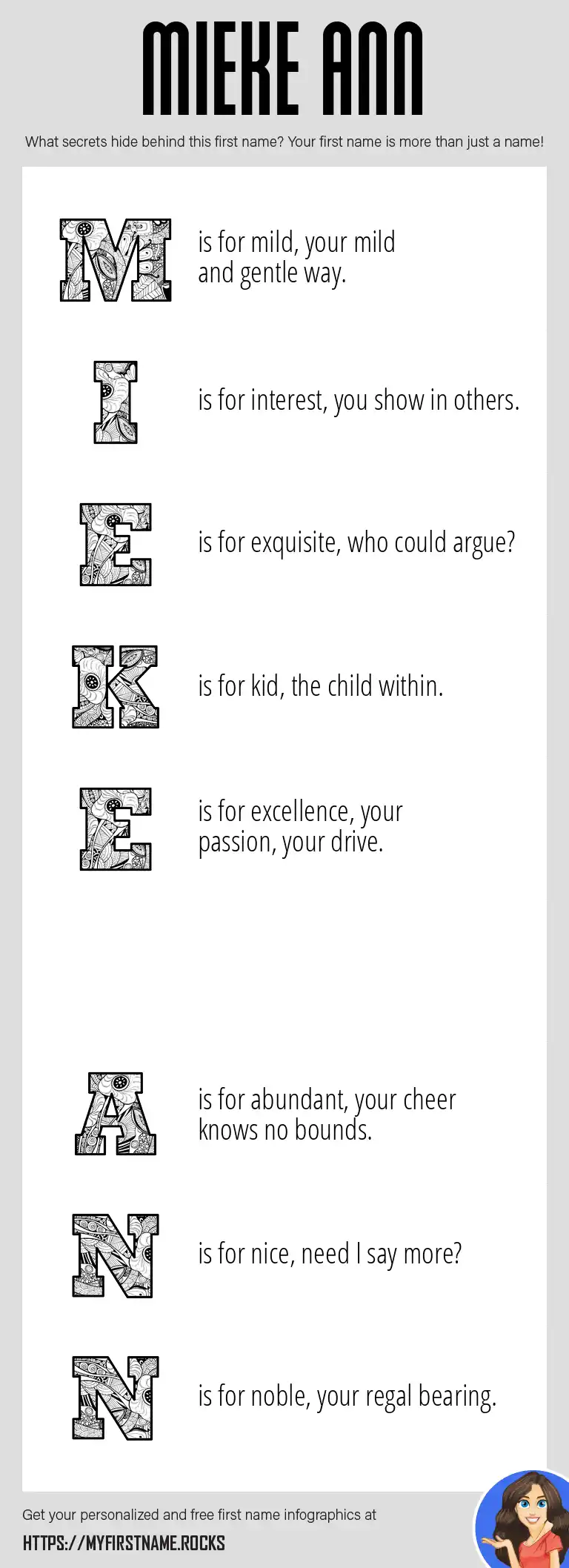 MIEKE ANN

What secrets hide behind this first name? Your first name is more than just a name!

M is for mild, your mild and gentle way.

I is for interest, you show in others.

E is for exquisite, who could argue?

K is for kid, the child within.

E is for excellence, your passion, your drive.

A is for abundant, your cheer knows no bounds.

N is for nice, need I say more?

N is for noble, your regal bearing.

Get your personalized and free first name infographics at

HTTPS://MYFIRSTNAME.ROCKS