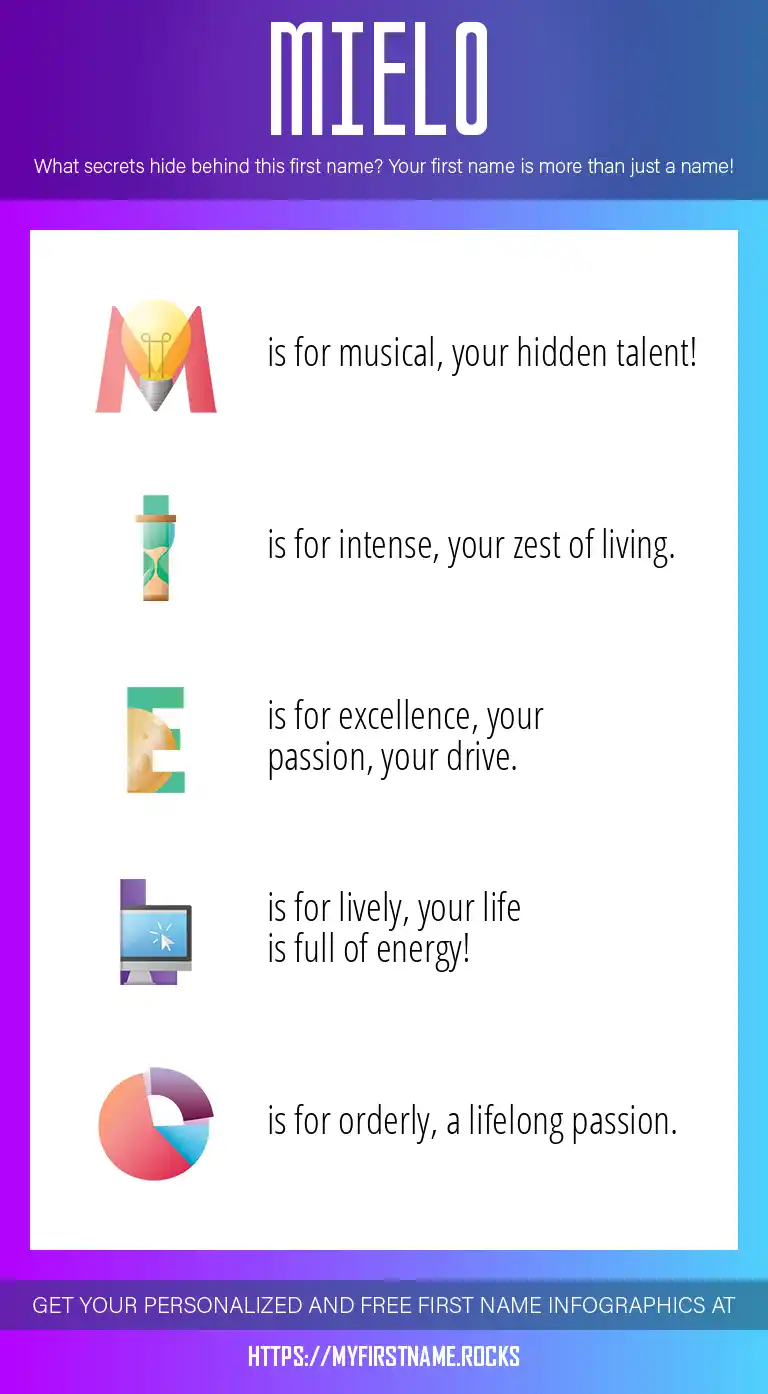 MIELO

What secrets hide behind this first name? Your first name is more than just a name!

M is for musical, your hidden talent!

I is for intense, your zest of living.

E is for excellence, your passion, your drive.

L is for lively, your life is full of energy!

O is for orderly, a lifelong passion.

GET YOUR PERSONALIZED AND FREE FIRST NAME INFOGRAPHICS AT

HTTPS://MYFIRSTNAME.ROCKS