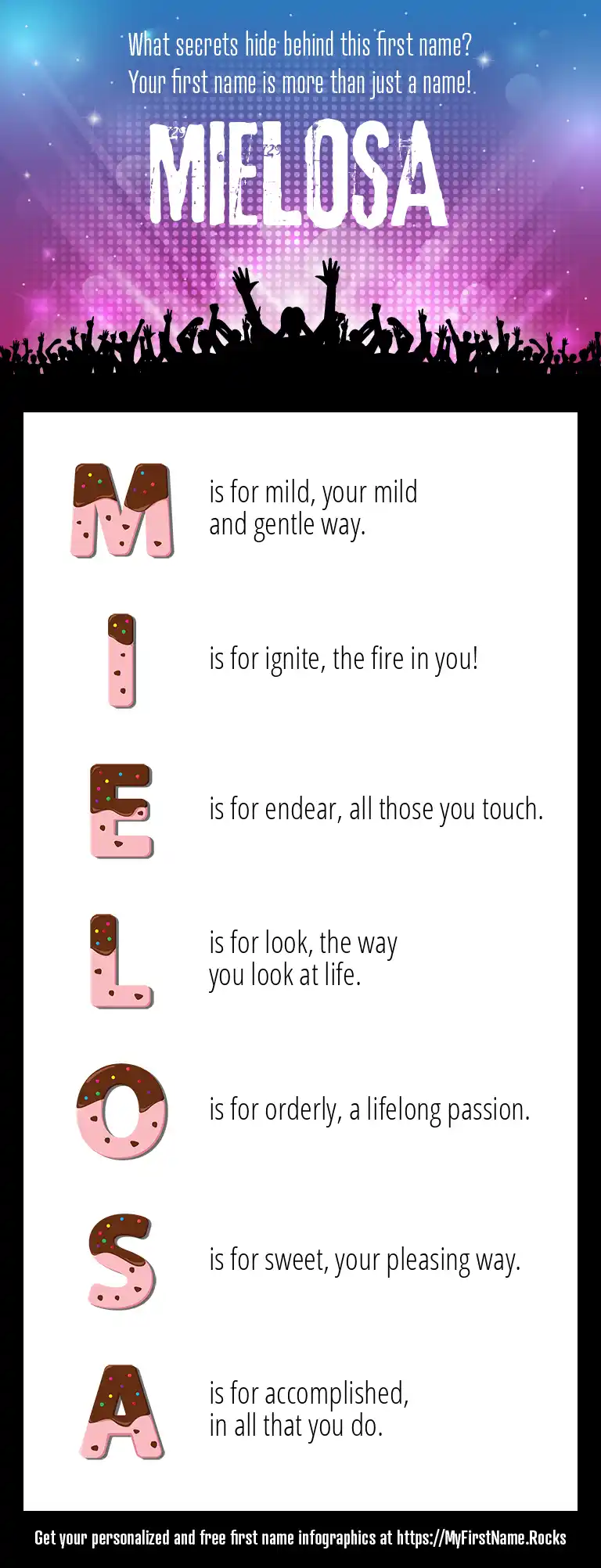 What secrets hide behind this first name?
Your first name is more than just a name!

MIELOSA

M is for mild, your mild and gentle way.

I is for ignite, the fire in you!

E is for endear, all those you touch.

L is for look, the way you look at life.

O is for orderly, a lifelong passion.

S is for sweet, your pleasing way.

A is for accomplished, in all that you do.

Get your personalized and free first name infographics at https://MyFirstName.Rocks