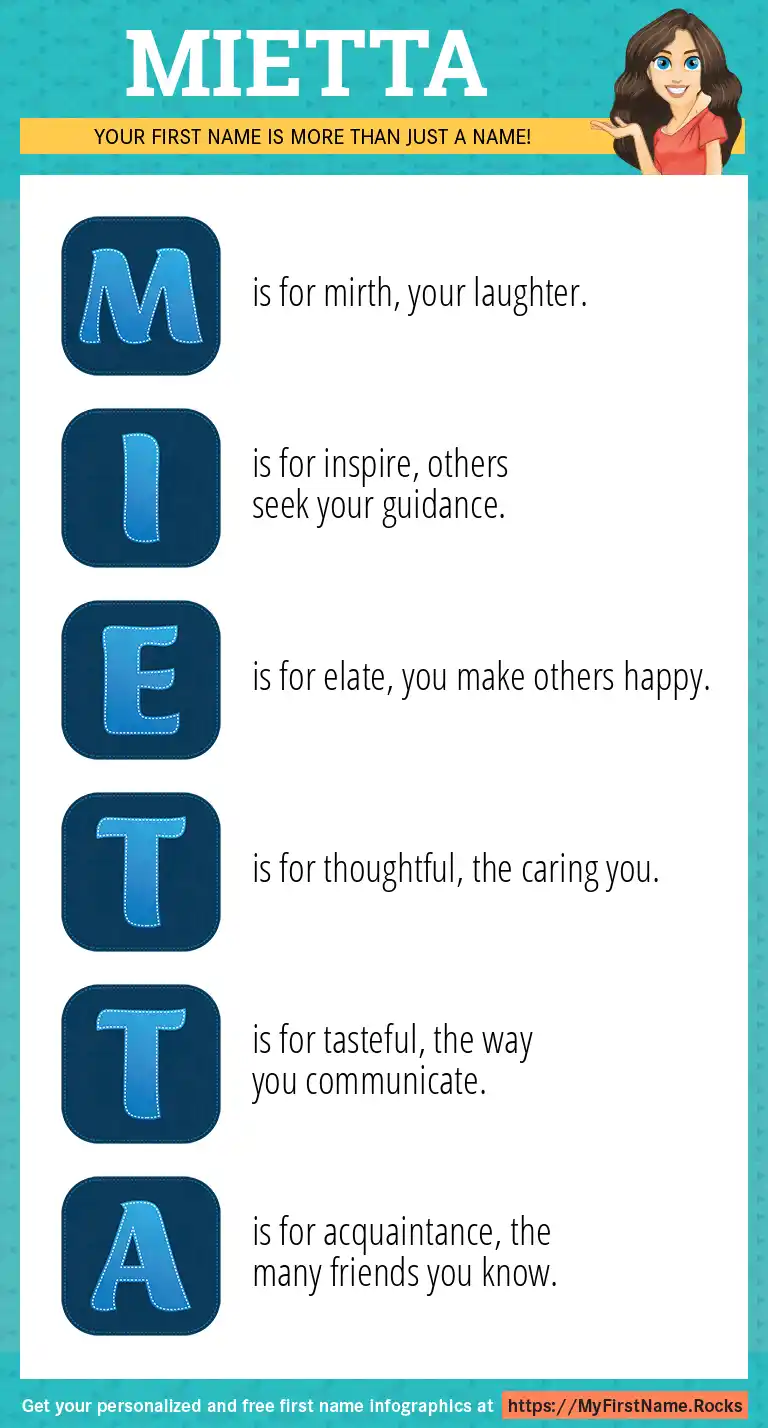 MIETTA

YOUR FIRST NAME IS MORE THAN JUST A NAME!

M is for mirth, your laughter.

I is for inspire, others seek your guidance.

E is for elate, you make others happy.

T is for thoughtful, the caring you.

T is for tasteful, the way you communicate.

A is for acquaintance, the many friends you know.

Get your personalized and free first name infographics at https://MyFirstName.Rocks