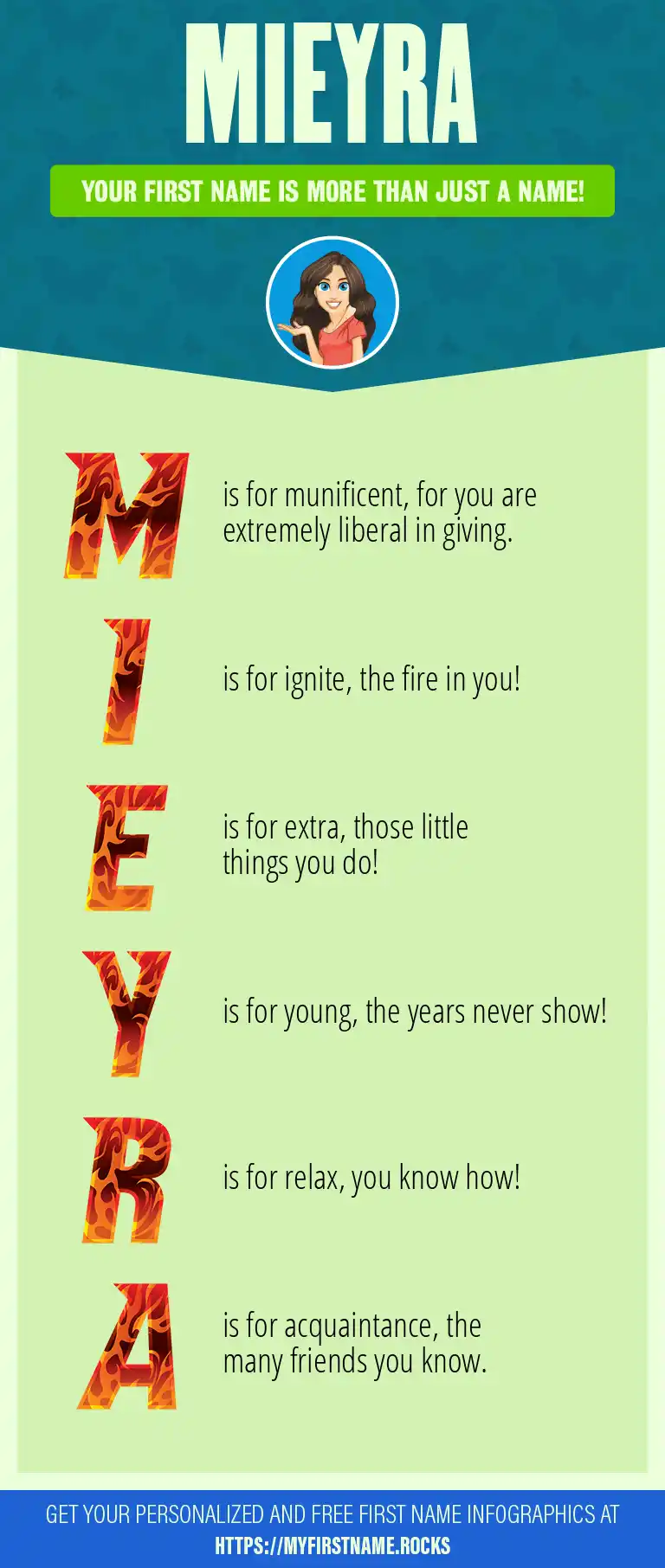 MIEYRA

YOUR FIRST NAME IS MORE THAN JUST A NAME!

M is for munificent, for you are extremely liberal in giving.

I is for ignite, the fire in you!

E is for extra, those little things you do!

Y is for young, the years never show!

R is for relax, you know how!

A is for acquaintance, the many friends you know.

GET YOUR PERSONALIZED AND FREE FIRST NAME INFOGRAPHICS AT HTTPS://MYFIRSTNAME.ROCKS