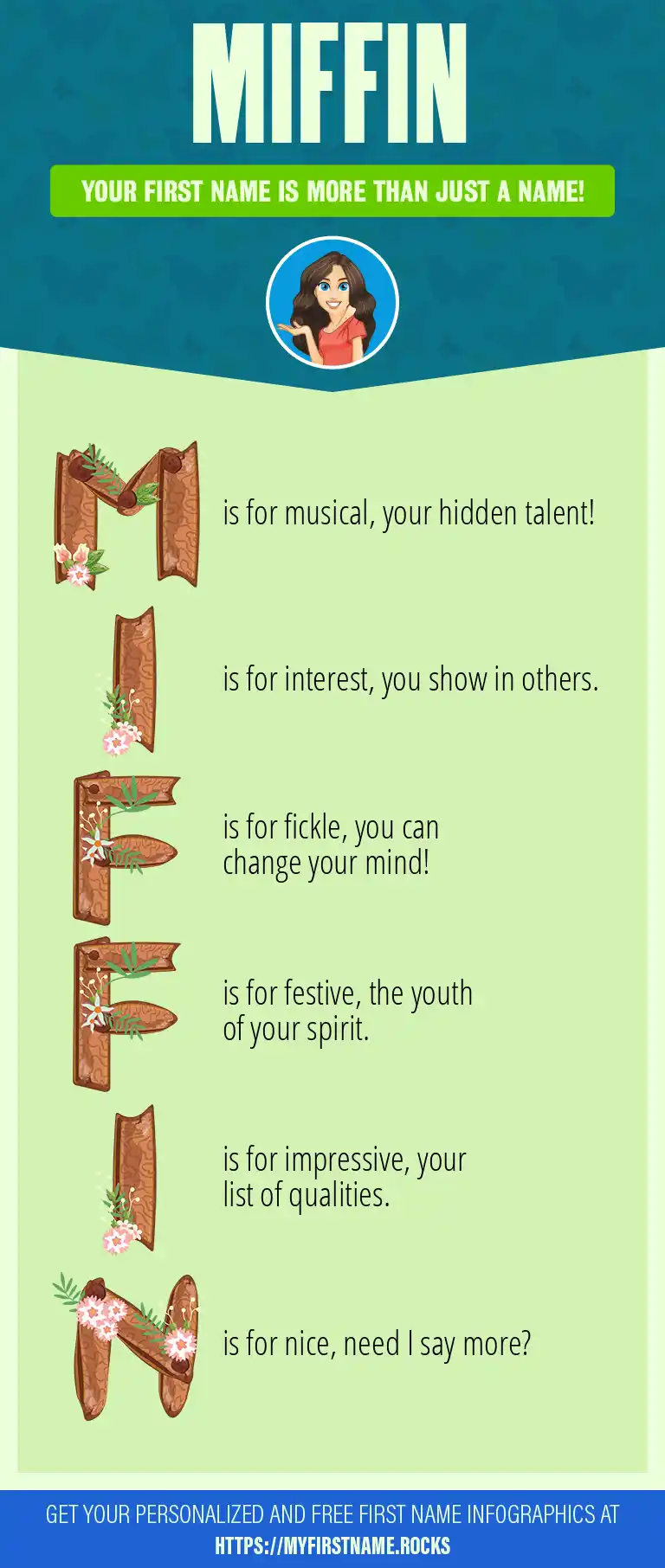 MIFFIN

YOUR FIRST NAME IS MORE THAN JUST A NAME!

M is for musical, your hidden talent!

I is for interest, you show in others.

F is for fickle, you can change your mind!

F is for festive, the youth of your spirit.

I is for impressive, your list of qualities.

N is for nice, need I say more?

GET YOUR PERSONALIZED AND FREE FIRST NAME INFOGRAPHICS AT HTTPS://MYFIRSTNAME.ROCKS