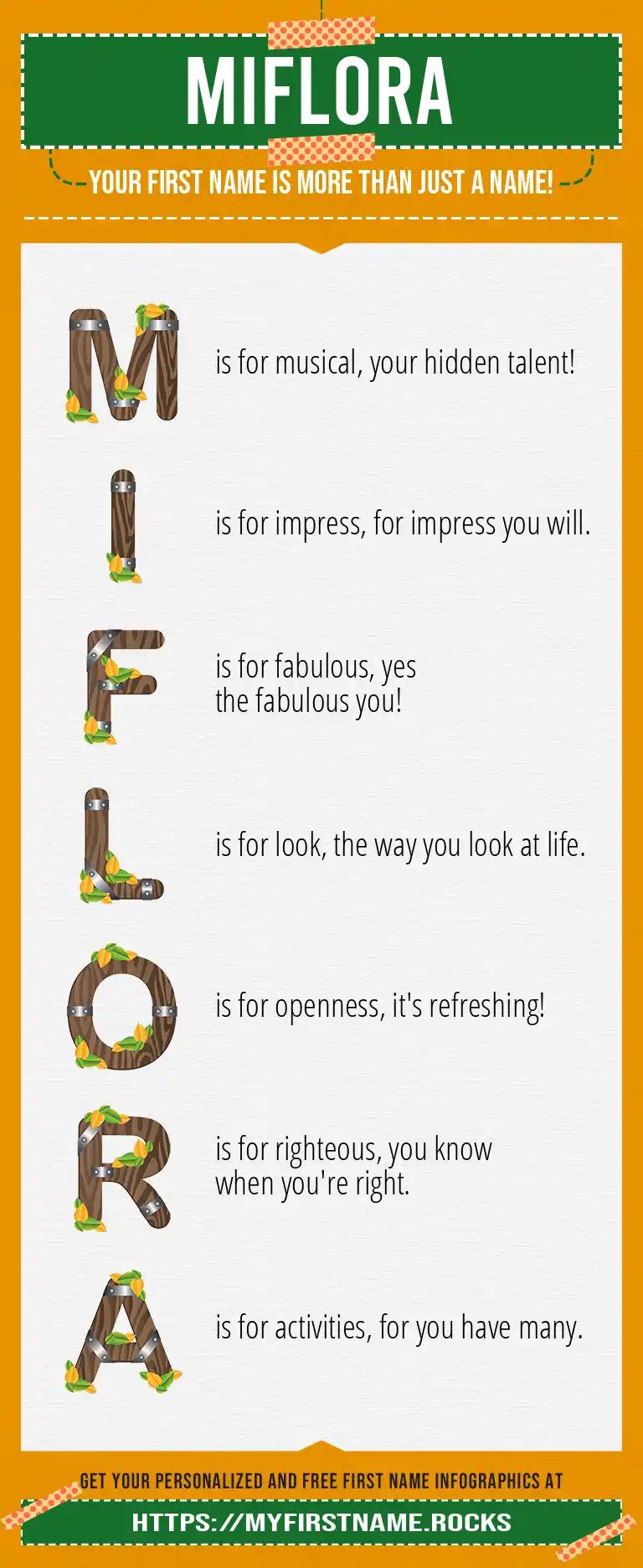 MIFLORA

YOUR FIRST NAME IS MORE THAN JUST A NAME!

M is for musical, your hidden talent!

I is for impress, for impress you will.

F is for fabulous, yes the fabulous you!

L is for look, the way you look at life.

O is for openness, it's refreshing!

R is for righteous, you know when you're right.

A is for activities, for you have many.

GET YOUR PERSONALIZED AND FREE FIRST NAME INFOGRAPHICS AT

HTTPS://MYFIRSTNAME.ROCKS