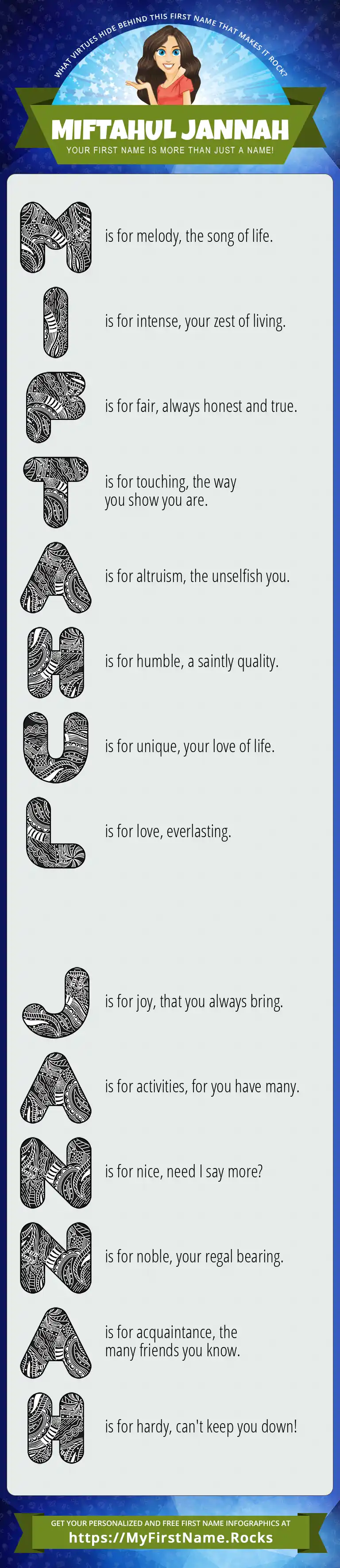 WHAT VIRTUES HIDE BEHIND THIS FIRST NAME THAT MAKES IT ROCK?

MIFTAHUL JANNAH

YOUR FIRST NAME IS MORE THAN JUST A NAME!

M is for melody, the song of life.

I is for intense, your zest of living.

F is for fair, always honest and true.

T is for touching, the way you show you are.

A is for altruism, the unselfish you.

H is for humble, a saintly quality.

U is for unique, your love of life.

L is for love, everlasting.

J is for joy, that you always bring.

A is for activities, for you have many.

N is for nice, need I say more?

N is for noble, your regal bearing.

A is for acquaintance, the many friends you know.

H is for hardy, can't keep you down!

GET YOUR PERSONALIZED AND FREE FIRST NAME INFOGRAPHICS AT

https://MyFirstName.Rocks