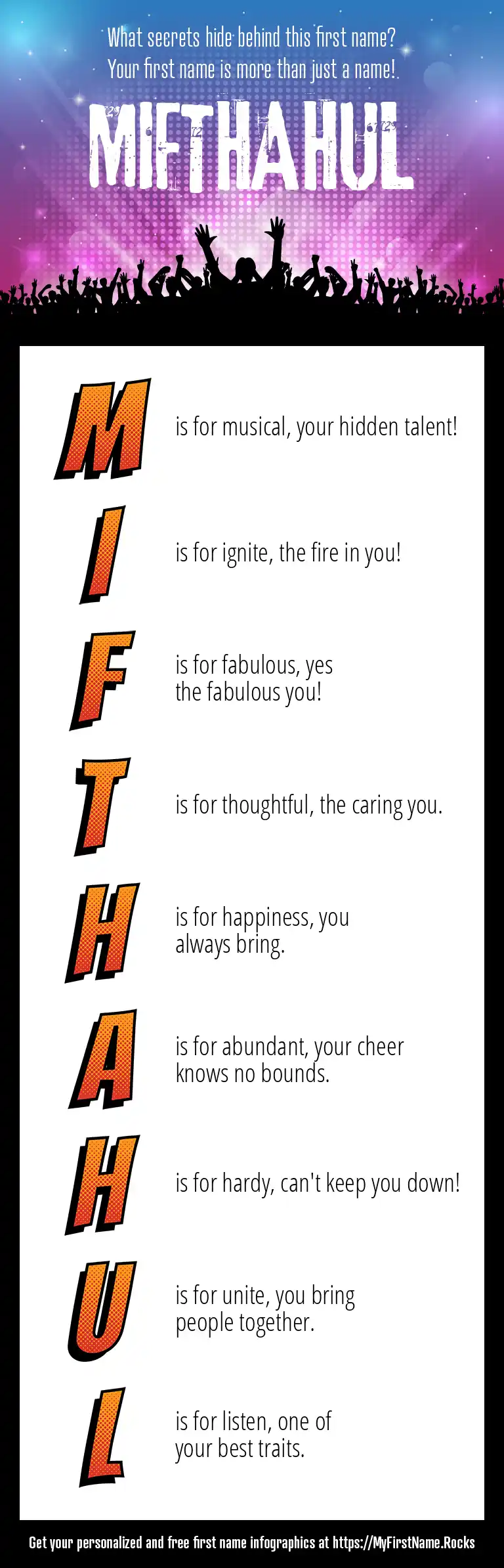 What secrets hide behind this first name?
Your first name is more than just a name!

MIFTHAHUL

M is for musical, your hidden talent!

I is for ignite, the fire in you!

F is for fabulous, yes the fabulous you!

T is for thoughtful, the caring you.

H is for happiness, you always bring.

A is for abundant, your cheer knows no bounds.

H is for hardy, can't keep you down!

U is for unite, you bring people together.

L is for listen, one of your best traits.

Get your personalized and free first name infographics at https://MyFirstName.Rocks