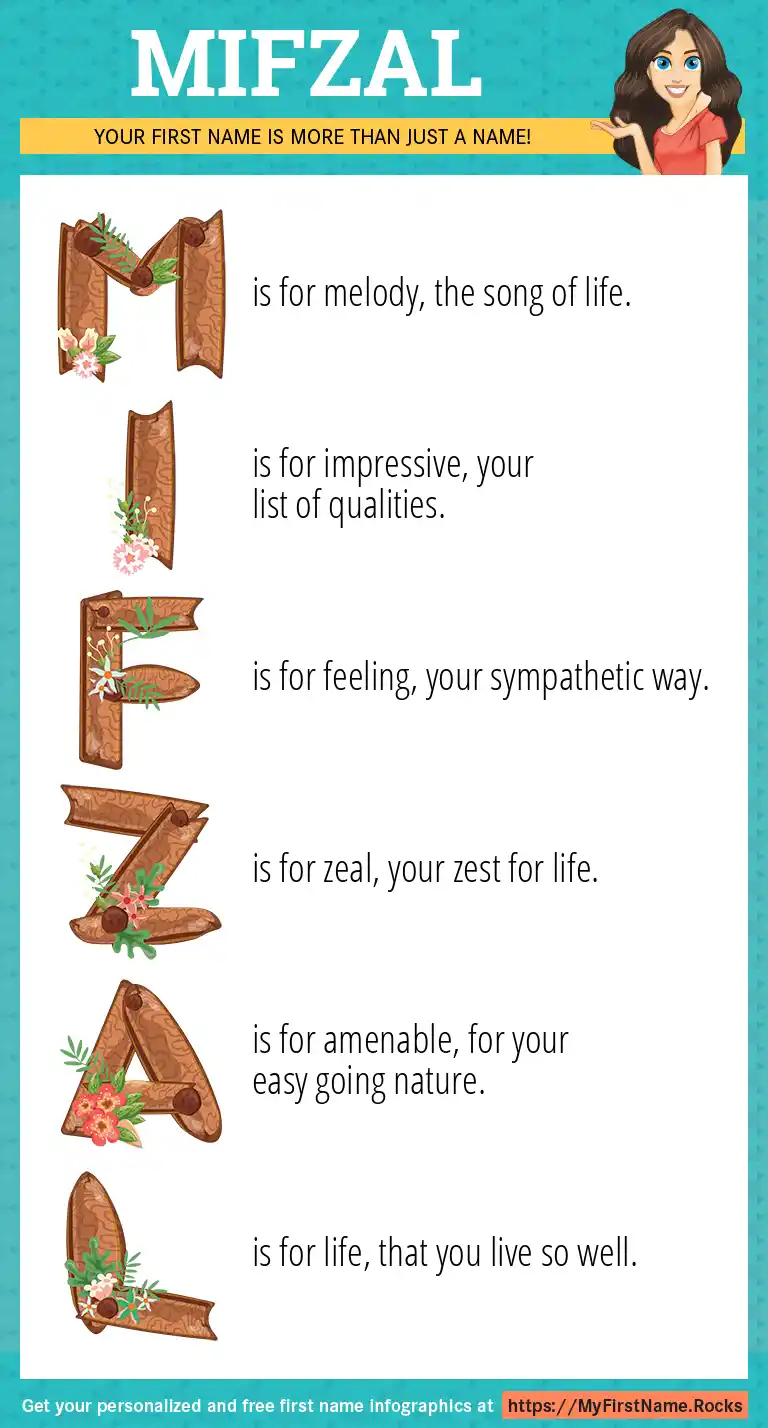 MIFZAL

YOUR FIRST NAME IS MORE THAN JUST A NAME!

M is for melody, the song of life.

I is for impressive, your list of qualities.

F is for feeling, your sympathetic way.

Z is for zeal, your zest for life.

A is for amenable, for your easy going nature.

L is for life, that you live so well.

Get your personalized and free first name infographics at https://MyFirstName.Rocks