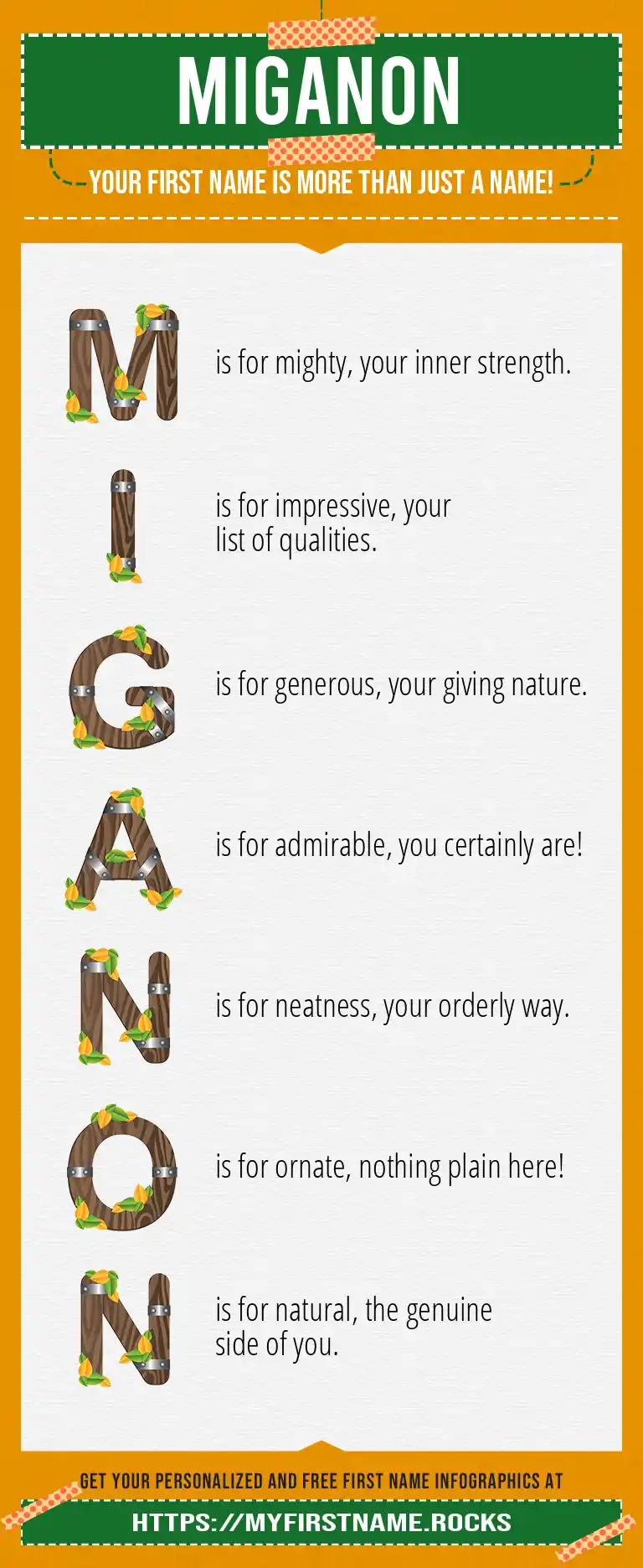 MIGANON

YOUR FIRST NAME IS MORE THAN JUST A NAME!

M is for mighty, your inner strength.

I is for impressive, your list of qualities.

G is for generous, your giving nature.

A is for admirable, you certainly are!

N is for neatness, your orderly way.

O is for ornate, nothing plain here!

N is for natural, the genuine side of you.

GET YOUR PERSONALIZED AND FREE FIRST NAME INFOGRAPHICS AT

HTTPS://MYFIRSTNAME.ROCKS