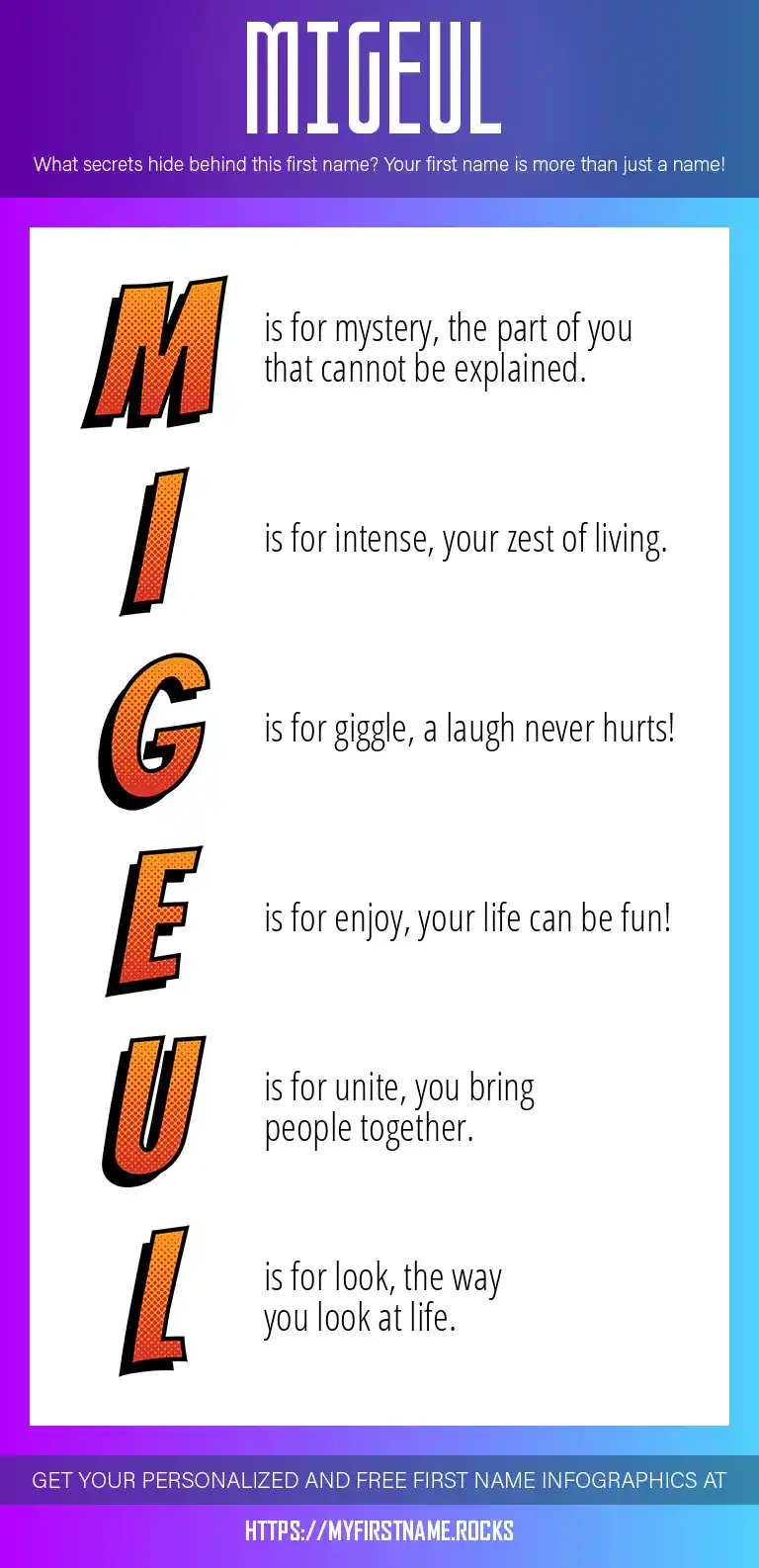 MIGEUL

What secrets hide behind this first name? Your first name is more than just a name!

M is for mystery, the part of you that cannot be explained.

I is for intense, your zest of living.

G is for giggle, a laugh never hurts!

E is for enjoy, your life can be fun!

U is for unite, you bring people together.

L is for look, the way you look at life.

GET YOUR PERSONALIZED AND FREE FIRST NAME INFOGRAPHICS AT

HTTPS://MYFIRSTNAME.ROCKS