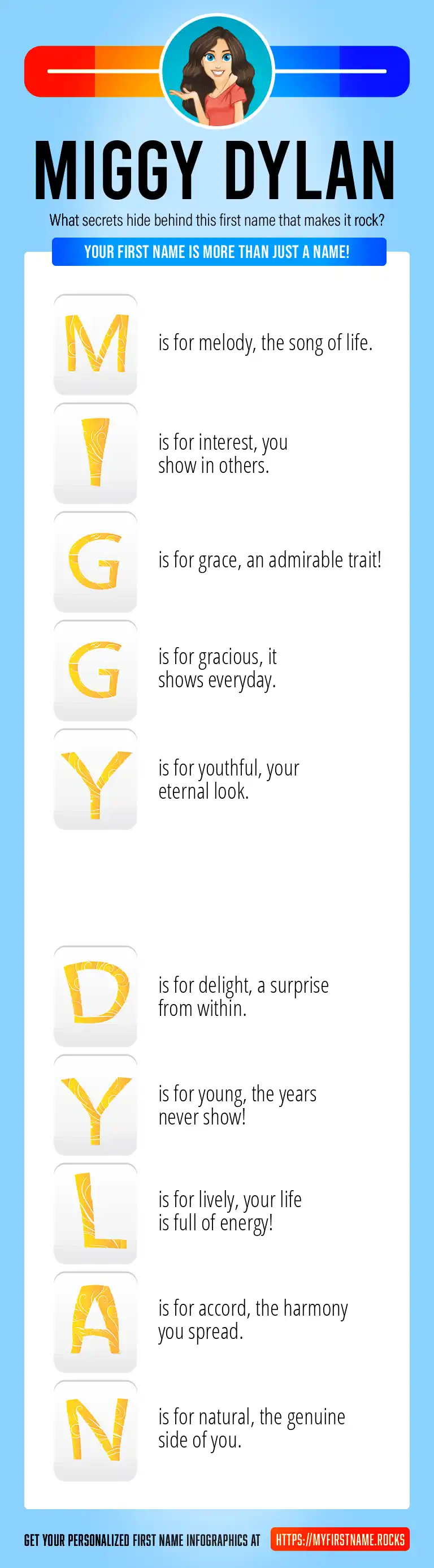 MIGGY DYLAN

What secrets hide behind this first name that makes it rock?

YOUR FIRST NAME IS MORE THAN JUST A NAME!

M is for melody, the song of life.

I is for interest, you show in others.

G is for grace, an admirable trait!

G is for gracious, it shows everyday.

Y is for youthful, your eternal look.

D is for delight, a surprise from within.

Y is for young, the years never show!

L is for lively, your life is full of energy!

A is for accord, the harmony you spread.

N is for natural, the genuine side of you.

GET YOUR PERSONALIZED FIRST NAME INFOGRAPHICS AT HTTPS://MYFIRSTNAME.ROCKS