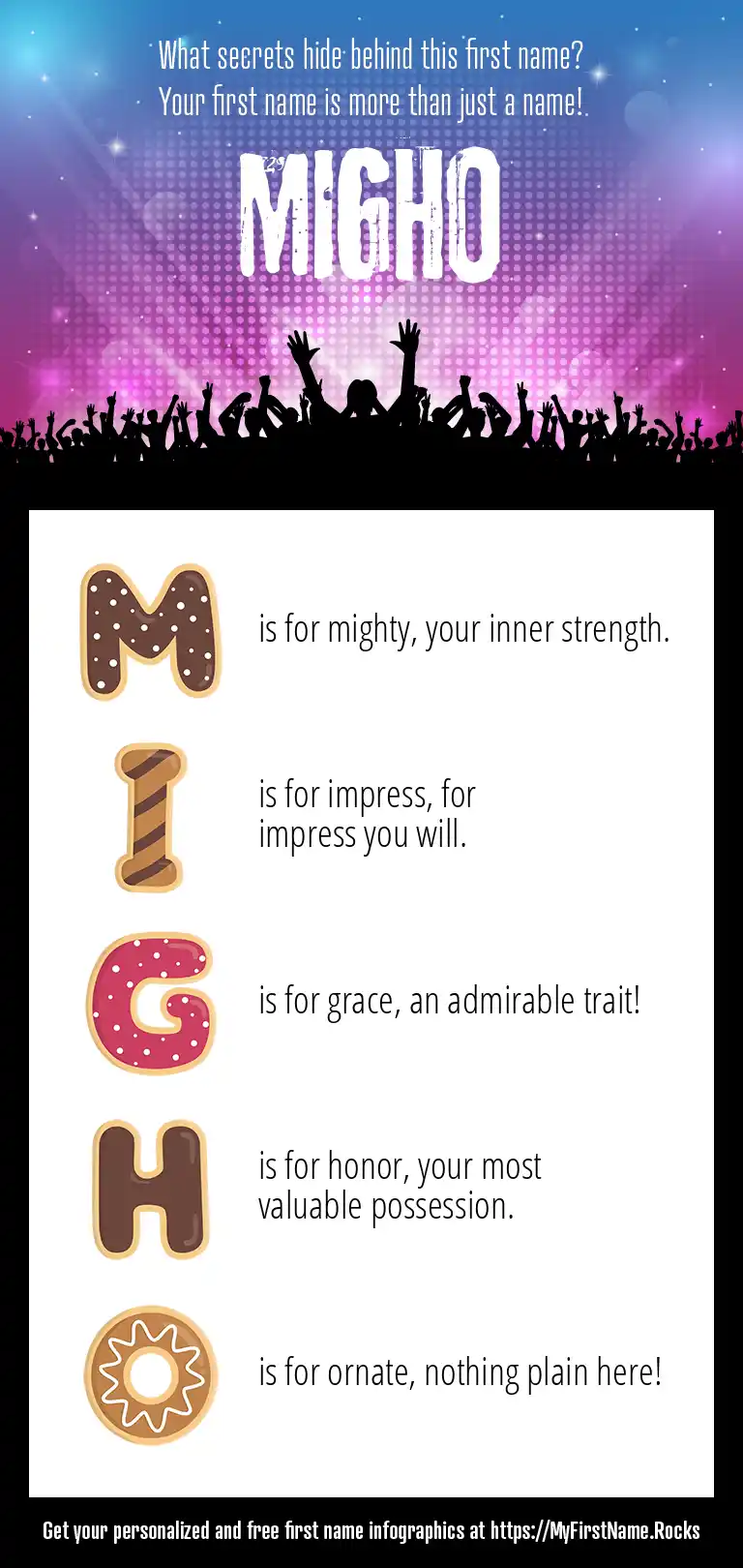 What secrets hide behind this first name?
Your first name is more than just a name!

MIGHO

M is for mighty, your inner strength.

I is for impress, for impress you will.

G is for grace, an admirable trait!

H is for honor, your most valuable possession.

O is for ornate, nothing plain here!

Get your personalized and free first name infographics at https://MyFirstName.Rocks