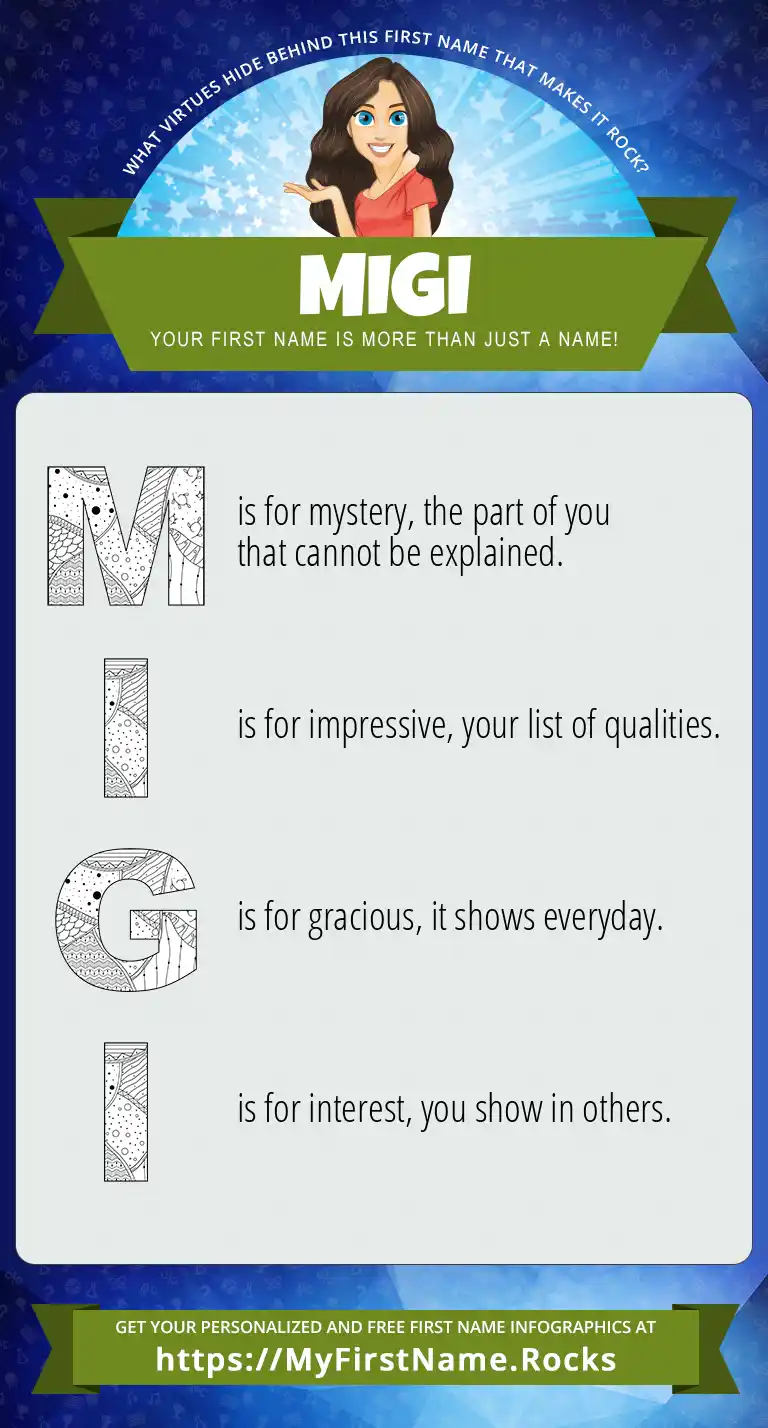 WHAT VIRTUES HIDE BEHIND THIS FIRST NAME THAT MAKES IT ROCK?

MIGI

YOUR FIRST NAME IS MORE THAN JUST A NAME!

M is for mystery, the part of you that cannot be explained.

I is for impressive, your list of qualities.

G is for gracious, it shows everyday.

I is for interest, you show in others.

GET YOUR PERSONALIZED AND FREE FIRST NAME INFOGRAPHICS AT
https://MyFirstName.Rocks