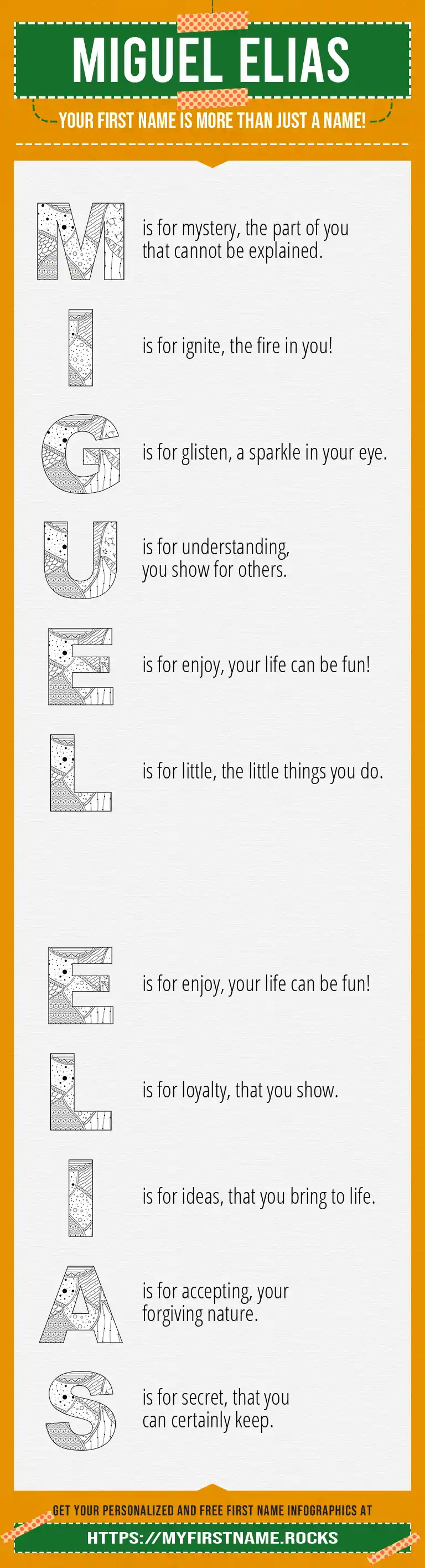 MIGUEL ELIAS

YOUR FIRST NAME IS MORE THAN JUST A NAME!

M is for mystery, the part of you that cannot be explained.

I is for ignite, the fire in you!

G is for glisten, a sparkle in your eye.

U is for understanding, you show for others.

E is for enjoy, your life can be fun!

L is for little, the little things you do.

E is for enjoy, your life can be fun!

L is for loyalty, that you show.

I is for ideas, that you bring to life.

A is for accepting, your forgiving nature.

S is for secret, that you can certainly keep.

GET YOUR PERSONALIZED AND FREE FIRST NAME INFOGRAPHICS AT

HTTPS://MYFIRSTNAME.ROCKS