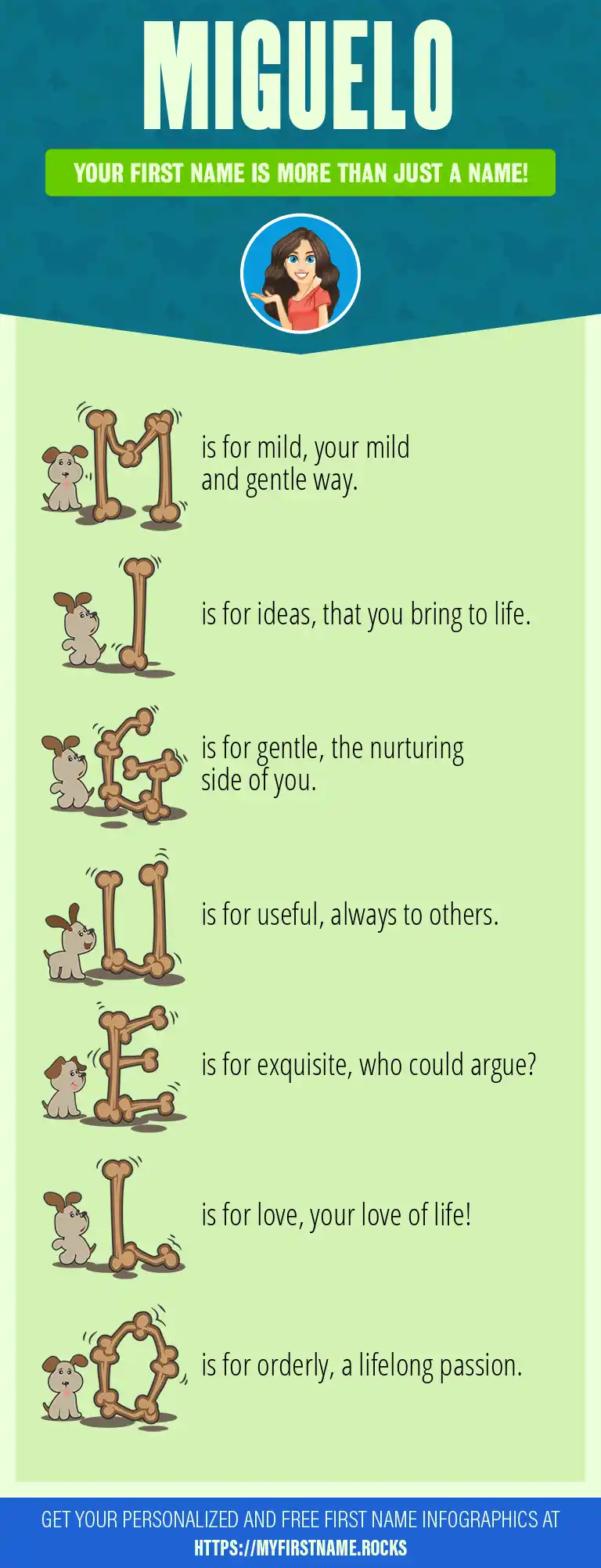 MIGUELO

YOUR FIRST NAME IS MORE THAN JUST A NAME!

M is for mild, your mild and gentle way.

I is for ideas, that you bring to life.

G is for gentle, the nurturing side of you.

U is for useful, always to others.

E is for exquisite, who could argue?

L is for love, your love of life!

O is for orderly, a lifelong passion.

GET YOUR PERSONALIZED AND FREE FIRST NAME INFOGRAPHICS AT HTTPS://MYFIRSTNAME.ROCKS