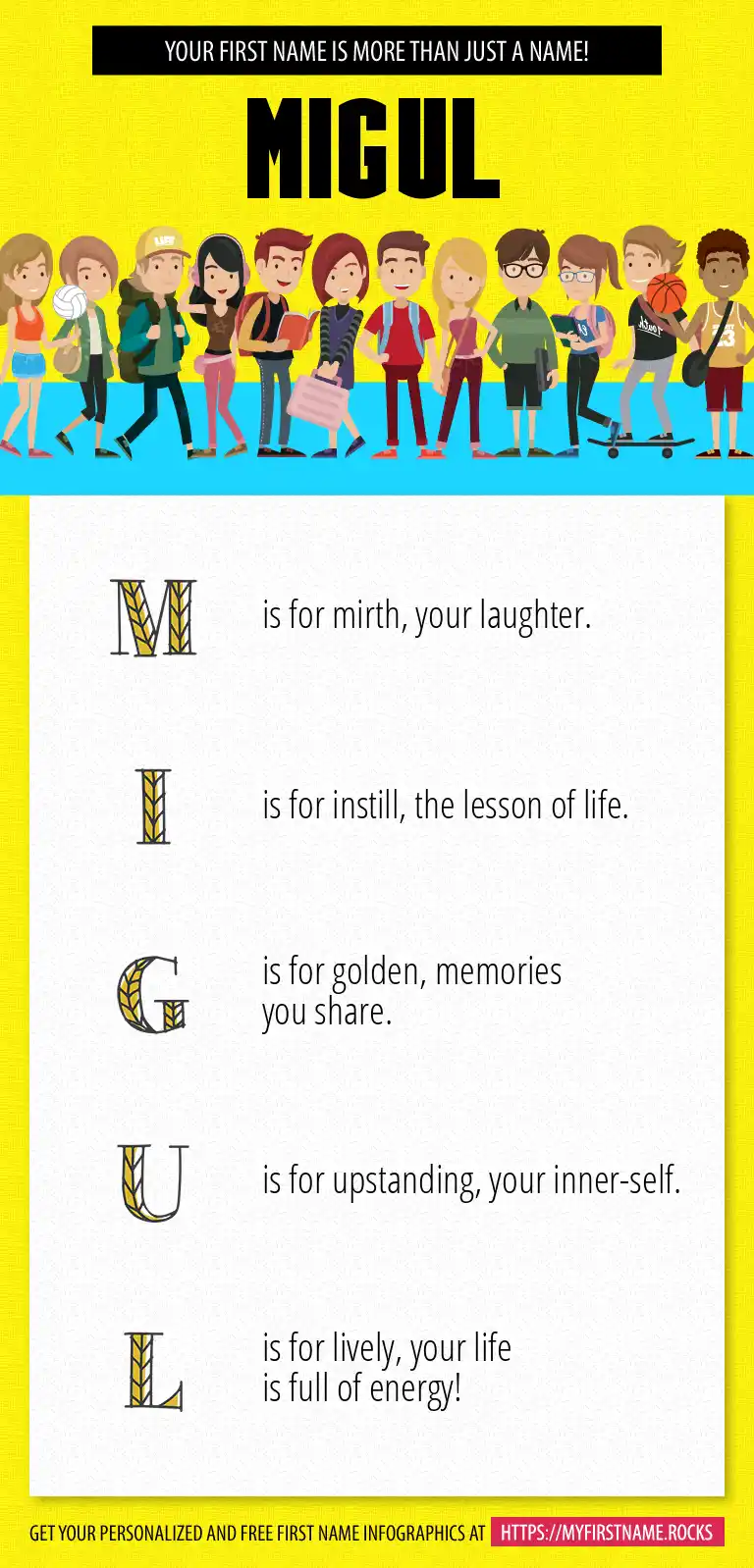 YOUR FIRST NAME IS MORE THAN JUST A NAME!

MIGUL

M is for mirth, your laughter.

I is for instill, the lesson of life.

G is for golden, memories you share.

U is for upstanding, your inner-self.

L is for lively, your life is full of energy!

GET YOUR PERSONALIZED AND FREE FIRST NAME INFOGRAPHICS AT HTTPS://MYFIRSTNAME.ROCKS