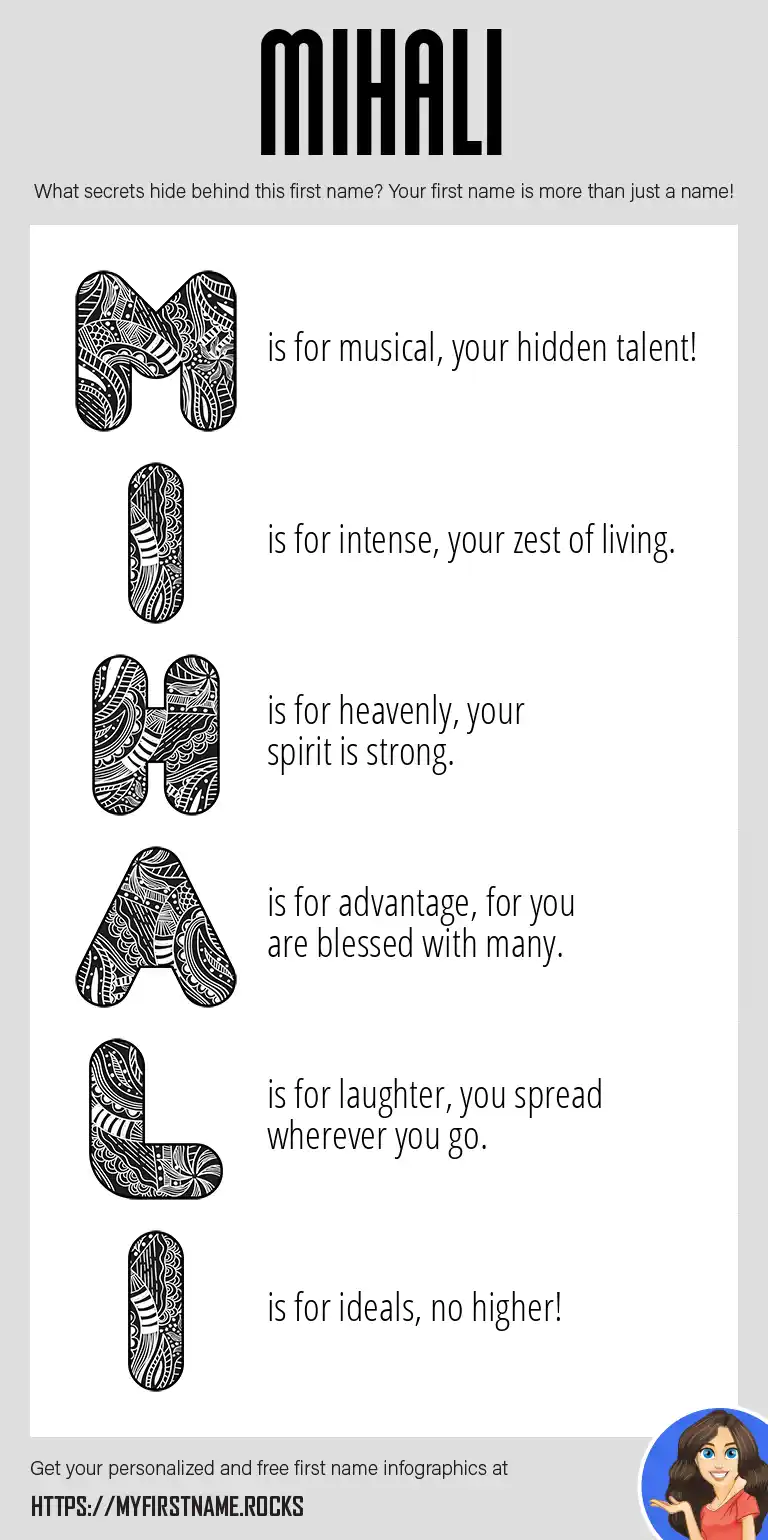 MIHALI

What secrets hide behind this first name? Your first name is more than just a name!

M is for musical, your hidden talent!

I is for intense, your zest of living.

H is for heavenly, your spirit is strong.

A is for advantage, for you are blessed with many.

L is for laughter, you spread wherever you go.

I is for ideals, no higher!

Get your personalized and free first name infographics at

HTTPS://MYFIRSTNAME.ROCKS