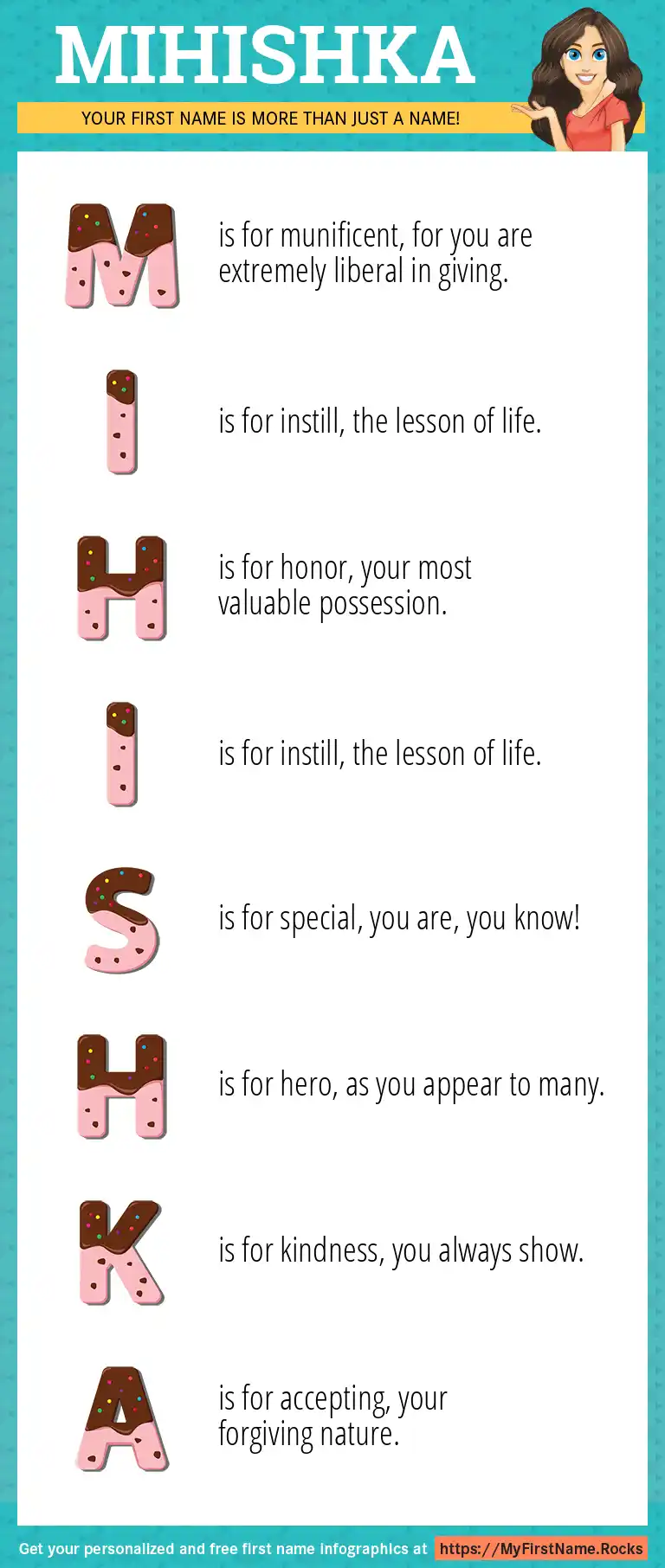 MIHISHKA

YOUR FIRST NAME IS MORE THAN JUST A NAME!

M is for munificent, for you are extremely liberal in giving.

I is for instill, the lesson of life.

H is for honor, your most valuable possession.

I is for instill, the lesson of life.

S is for special, you are, you know!

H is for hero, as you appear to many.

K is for kindness, you always show.

A is for accepting, your forgiving nature.

Get your personalized and free first name infographics at https://MyFirstName.Rocks